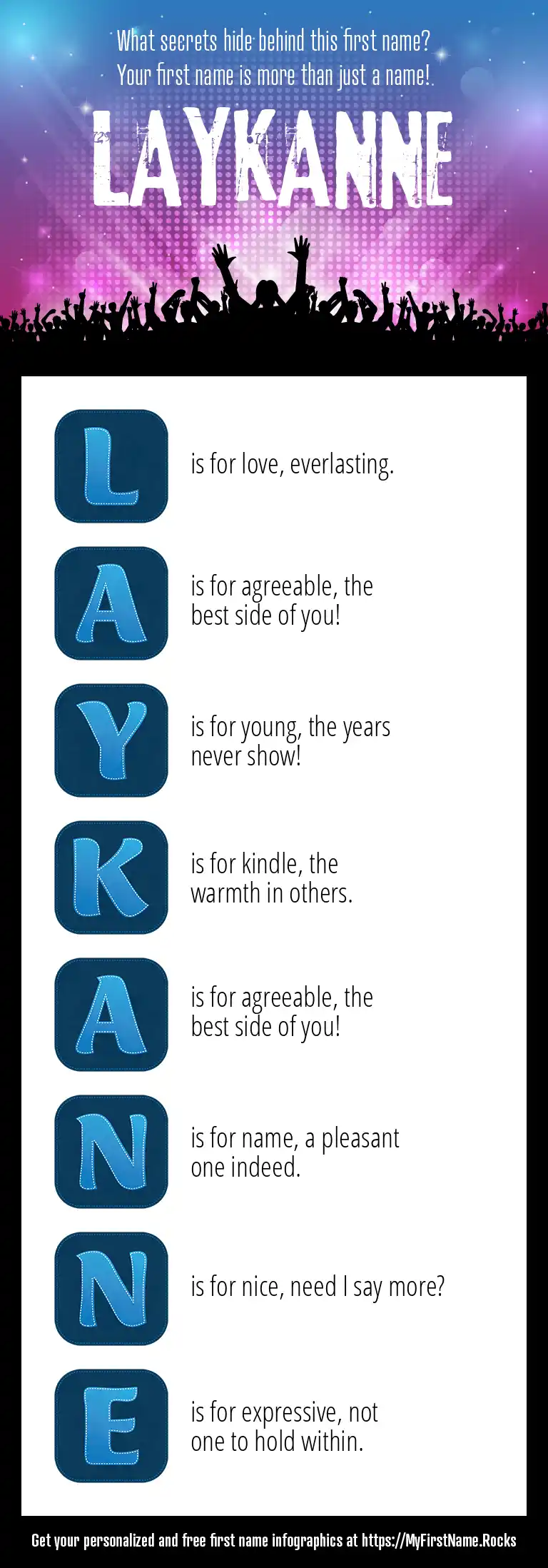 What secrets hide behind this first name?
Your first name is more than just a name!

LAYKANNE

L is for love, everlasting.

A is for agreeable, the best side of you!

Y is for young, the years never show!

K is for kindle, the warmth in others.

A is for agreeable, the best side of you!

N is for name, a pleasant one indeed.

N is for nice, need I say more?

E is for expressive, not one to hold within.

Get your personalized and free first name infographics at https://MyFirstName.Rocks