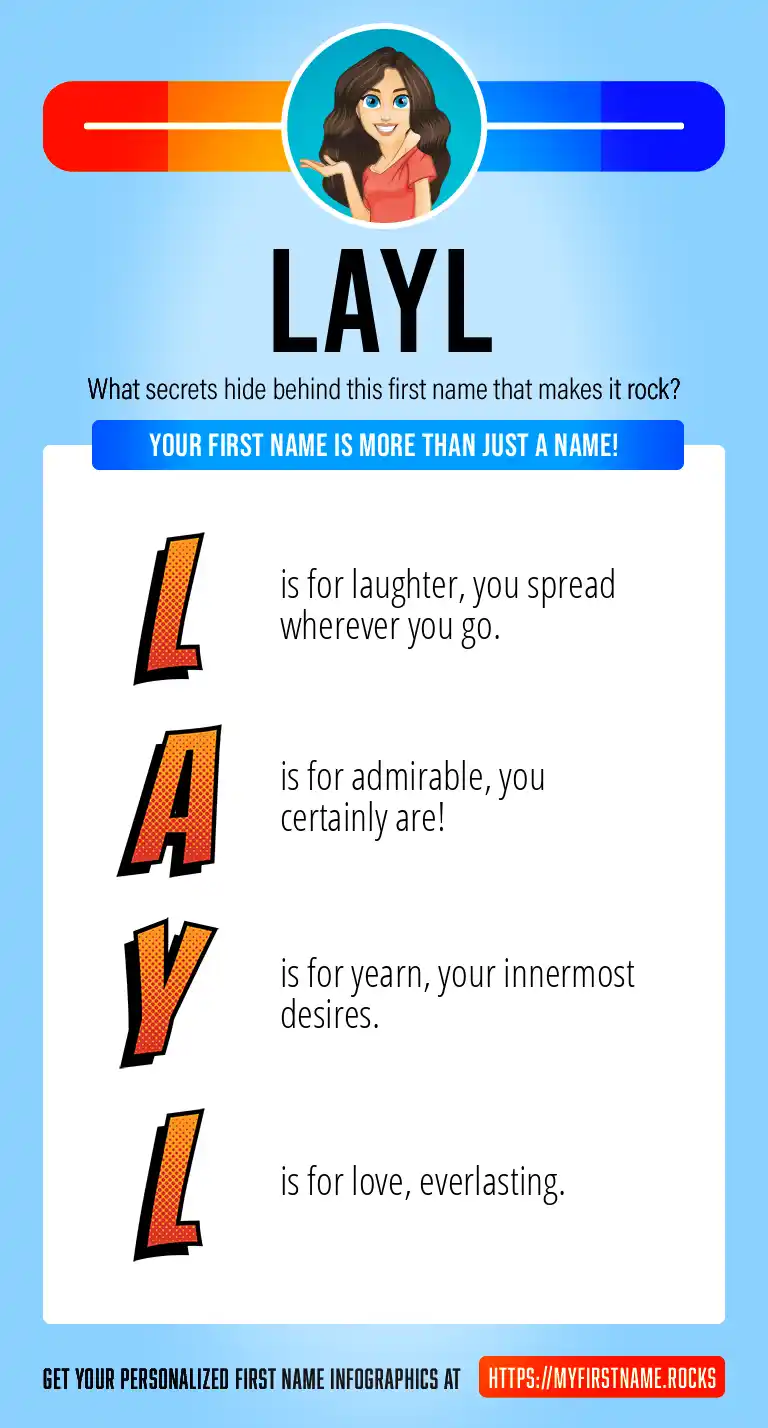 LAYL

What secrets hide behind this first name that makes it rock?

YOUR FIRST NAME IS MORE THAN JUST A NAME!

L is for laughter, you spread wherever you go.

A is for admirable, you certainly are!

Y is for yearn, your innermost desires.

L is for love, everlasting.

GET YOUR PERSONALIZED FIRST NAME INFOGRAPHICS AT HTTPS://MYFIRSTNAME.ROCKS