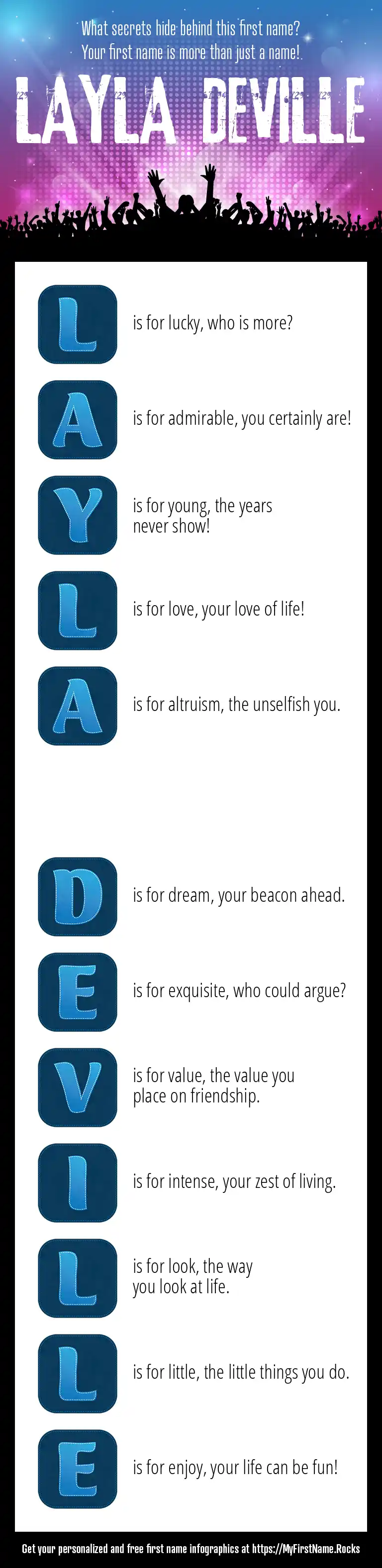 What secrets hide behind this first name?
Your first name is more than just a name!

LAYLA DEVILLE

L is for lucky, who is more?

A is for admirable, you certainly are!

Y is for young, the years never show!

L is for love, your love of life!

A is for altruism, the unselfish you.

D is for dream, your beacon ahead.

E is for exquisite, who could argue?

V is for value, the value you place on friendship.

I is for intense, your zest of living.

L is for look, the way you look at life.

L is for little, the little things you do.

E is for enjoy, your life can be fun!

Get your personalized and free first name infographics at https://MyFirstName.Rocks