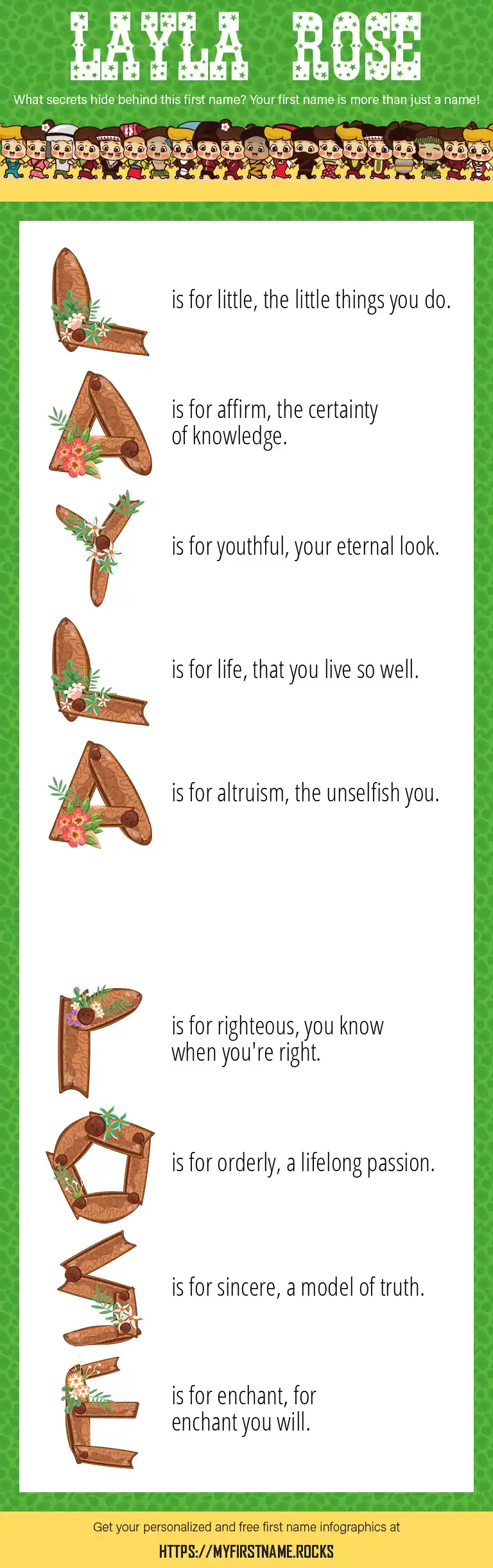 LAYLA ROSE

What secrets hide behind this first name? Your first name is more than just a name!

L is for little, the little things you do.

A is for affirm, the certainty of knowledge.

Y is for youthful, your eternal look.

L is for life, that you live so well.

A is for altruism, the unselfish you.

R is for righteous, you know when you're right.

O is for orderly, a lifelong passion.

S is for sincere, a model of truth.

E is for enchant, for enchant you will.

Get your personalized and free first name infographics at

HTTPS://MYFIRSTNAME.ROCKS