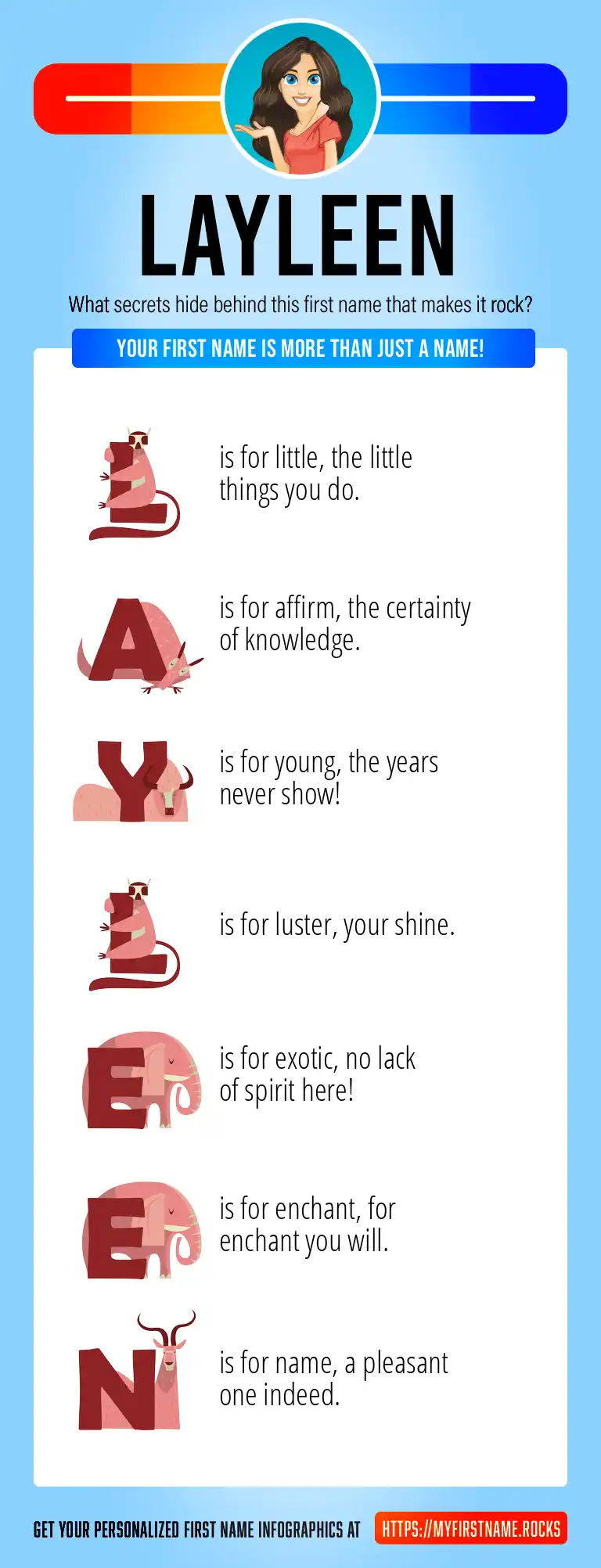 LAYLEEN

What secrets hide behind this first name that makes it rock?

YOUR FIRST NAME IS MORE THAN JUST A NAME!

L is for little, the little things you do.

A is for affirm, the certainty of knowledge.

Y is for young, the years never show!

L is for luster, your shine.

E is for exotic, no lack of spirit here!

E is for enchant, for enchant you will.

N is for name, a pleasant one indeed.

GET YOUR PERSONALIZED FIRST NAME INFOGRAPHICS AT HTTPS://MYFIRSTNAME.ROCKS