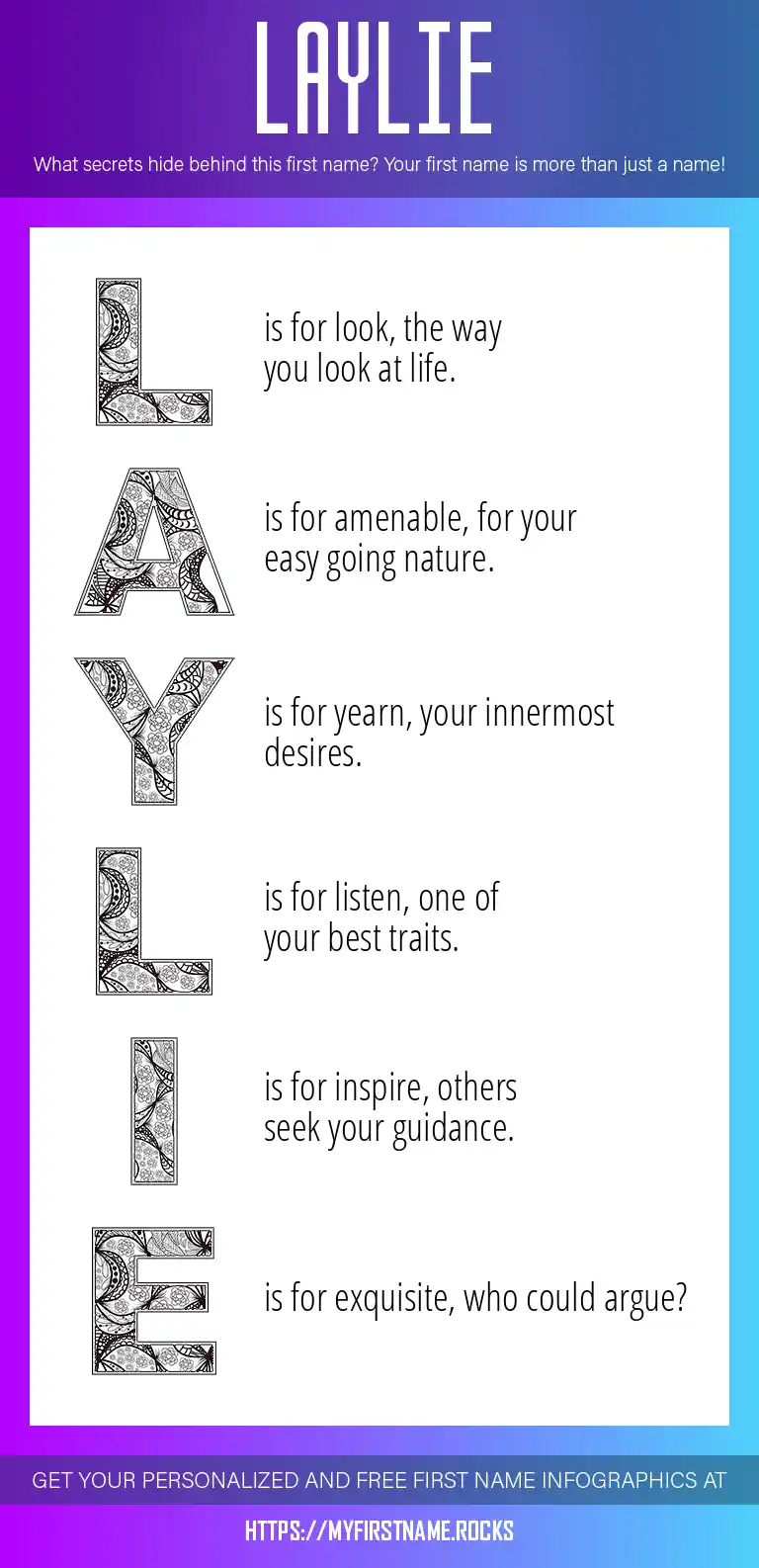 LAYLIE

What secrets hide behind this first name? Your first name is more than just a name!

L is for look, the way you look at life.

A is for amenable, for your easy going nature.

Y is for yearn, your innermost desires.

L is for listen, one of your best traits.

I is for inspire, others seek your guidance.

E is for exquisite, who could argue?

GET YOUR PERSONALIZED AND FREE FIRST NAME INFOGRAPHICS AT

HTTPS://MYFIRSTNAME.ROCKS