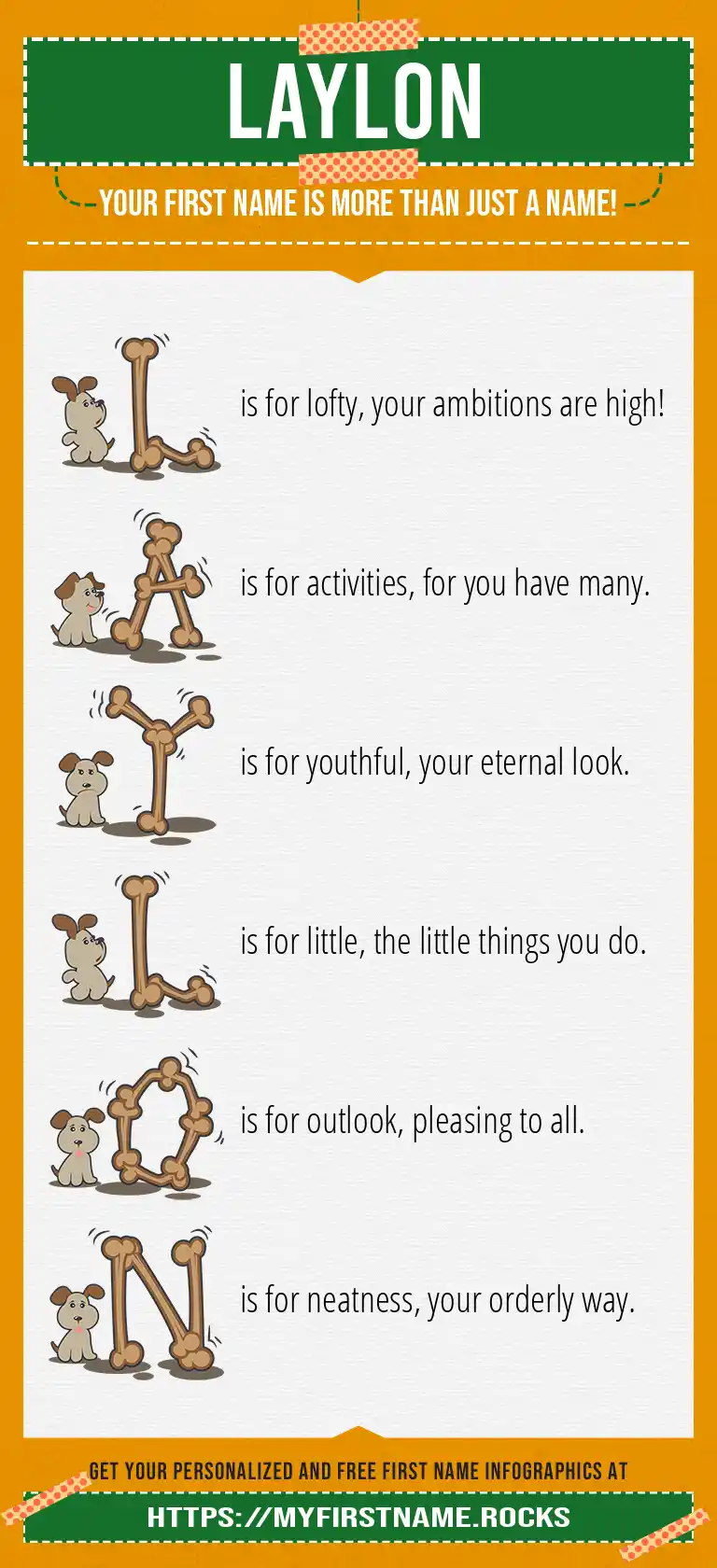 LAYLON

YOUR FIRST NAME IS MORE THAN JUST A NAME!

L is for lofty, your ambitions are high!

A is for activities, for you have many.

Y is for youthful, your eternal look.

L is for little, the little things you do.

O is for outlook, pleasing to all.

N is for neatness, your orderly way.

GET YOUR PERSONALIZED AND FREE FIRST NAME INFOGRAPHICS AT

HTTPS://MYFIRSTNAME.ROCKS