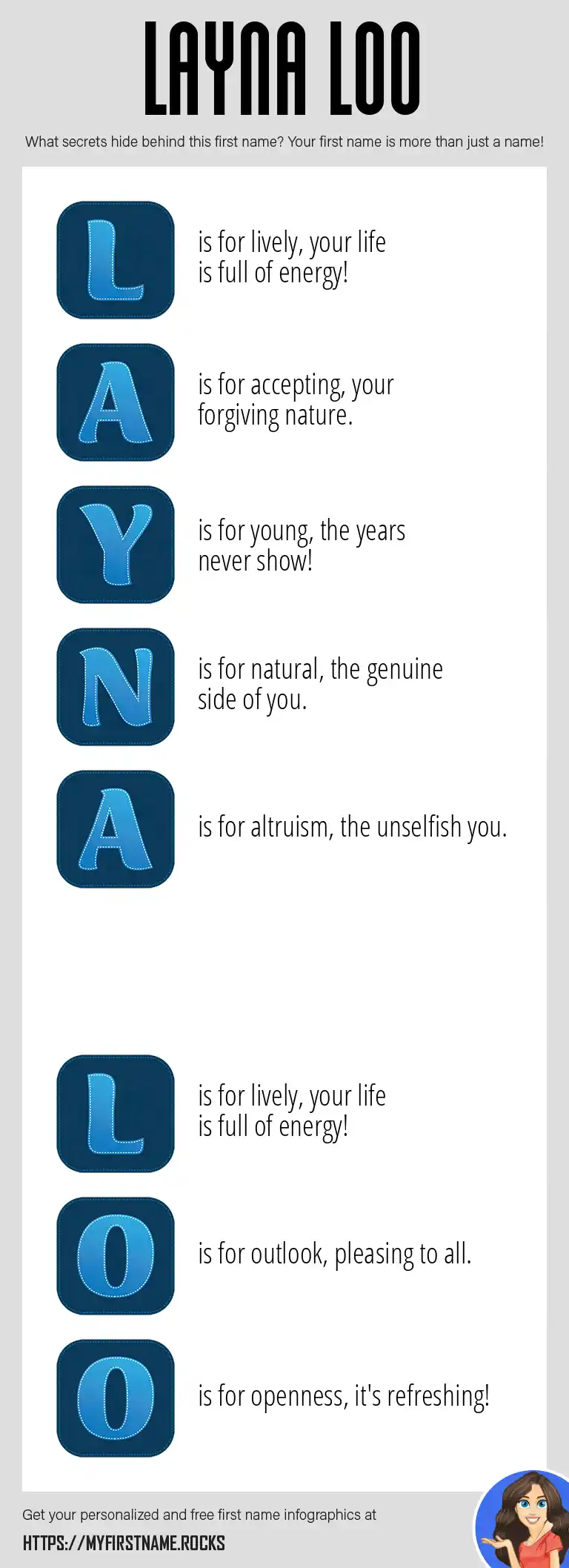 LAYNA LOO

What secrets hide behind this first name? Your first name is more than just a name!

L is for lively, your life is full of energy!

A is for accepting, your forgiving nature.

Y is for young, the years never show!

N is for natural, the genuine side of you.

A is for altruism, the unselfish you.

L is for lively, your life is full of energy!

O is for outlook, pleasing to all.

O is for openness, it's refreshing!

Get your personalized and free first name infographics at

HTTPS://MYFIRSTNAME.ROCKS