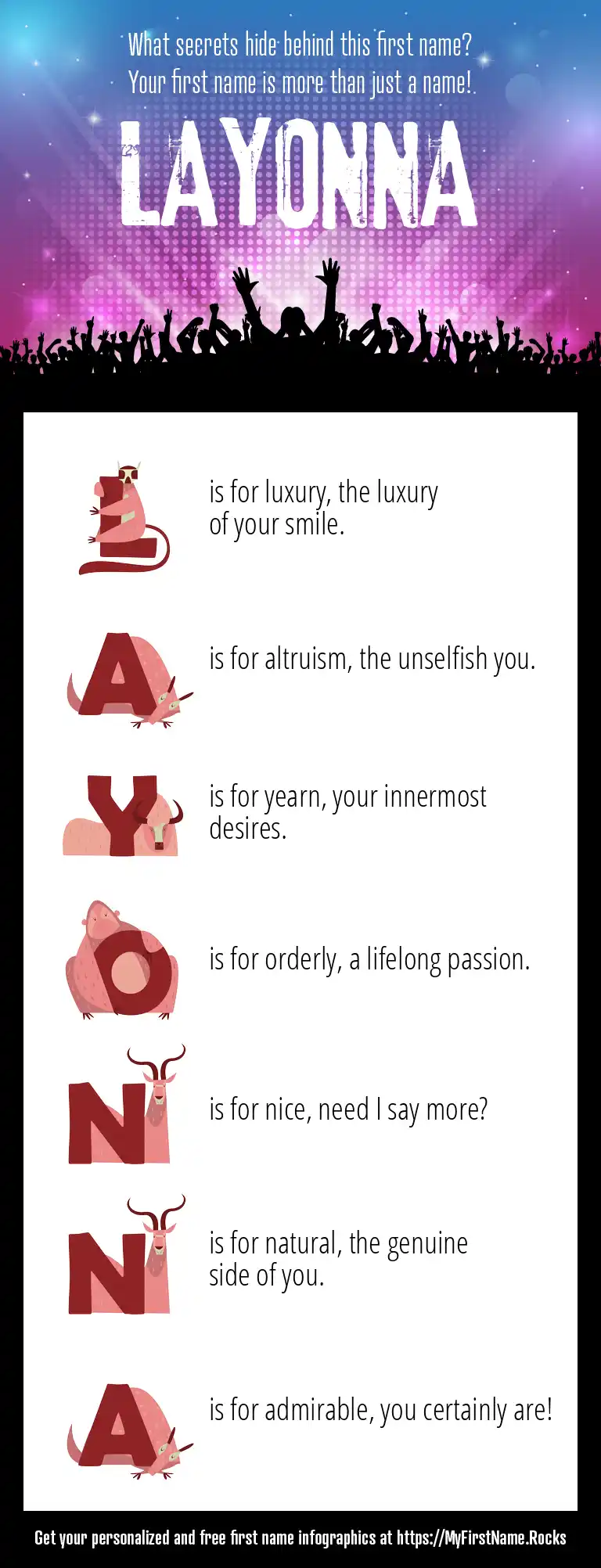 What secrets hide behind this first name?
Your first name is more than just a name!

LAYONNA

L is for luxury, the luxury of your smile.

A is for altruism, the unselfish you.

Y is for yearn, your innermost desires.

O is for orderly, a lifelong passion.

N is for nice, need I say more?

N is for natural, the genuine side of you.

A is for admirable, you certainly are!

Get your personalized and free first name infographics at https://MyFirstName.Rocks