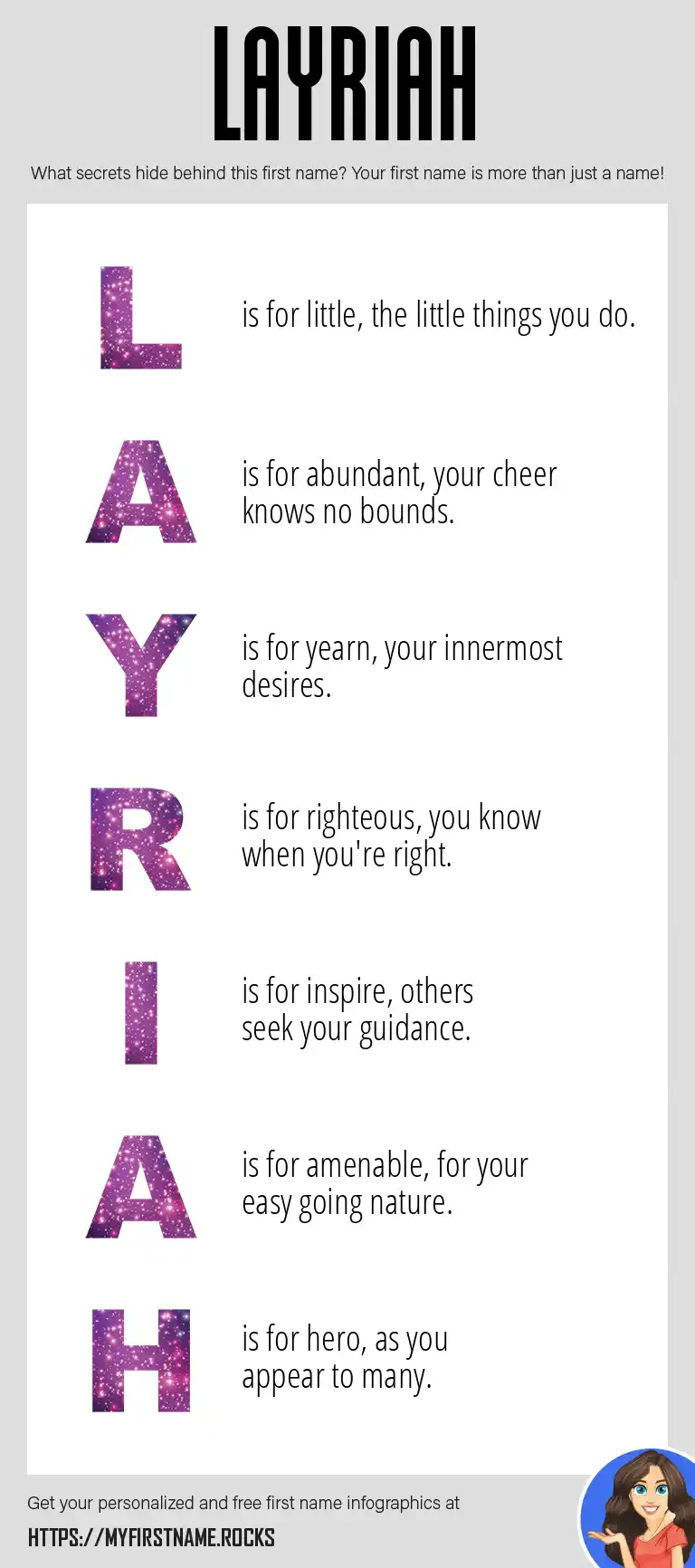 LAYRIAH

What secrets hide behind this first name? Your first name is more than just a name!

L is for little, the little things you do.

A is for abundant, your cheer knows no bounds.

Y is for yearn, your innermost desires.

R is for righteous, you know when you're right.

I is for inspire, others seek your guidance.

A is for amenable, for your easy going nature.

H is for hero, as you appear to many.

Get your personalized and free first name infographics at

HTTPS://MYFIRSTNAME.ROCKS