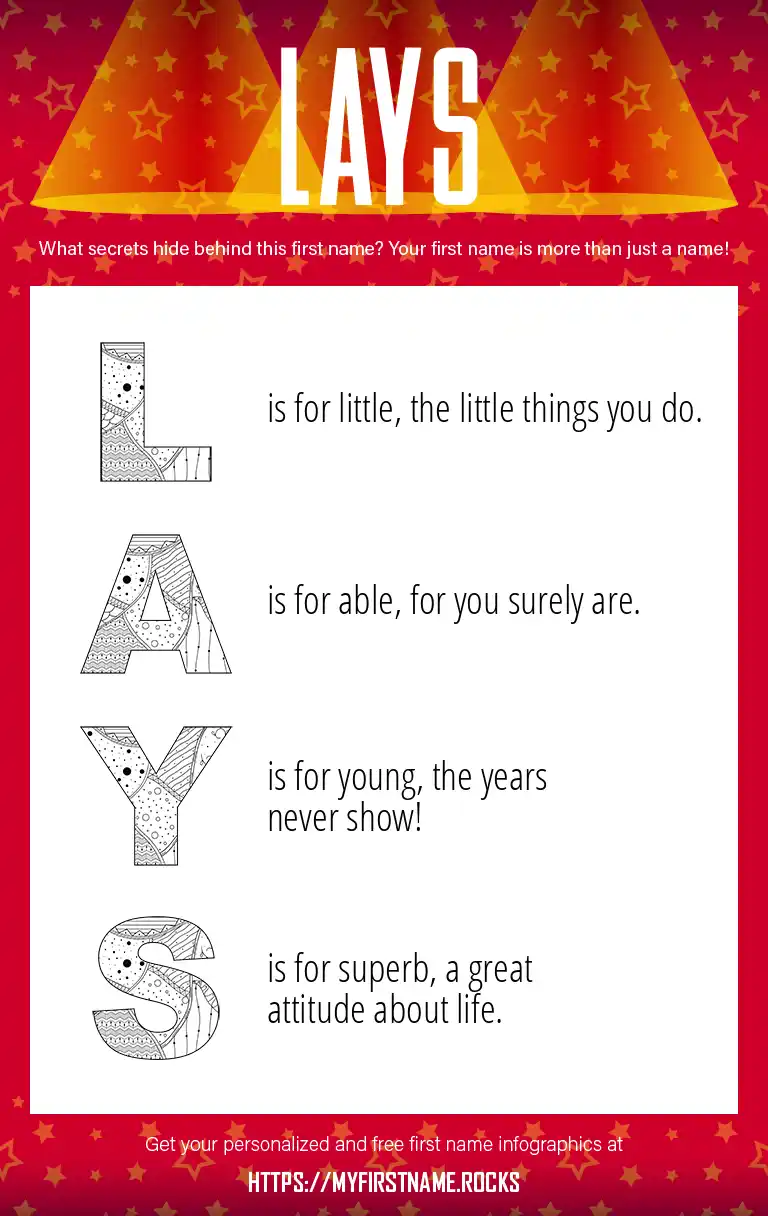 LAYS

What secrets hide behind this first name? Your first name is more than just a name!

L is for little, the little things you do.

A is for able, for you surely are.

Y is for young, the years never show!

S is for superb, a great attitude about life.

Get your personalized and free first name infographics at

HTTPS://MYFIRSTNAME.ROCKS