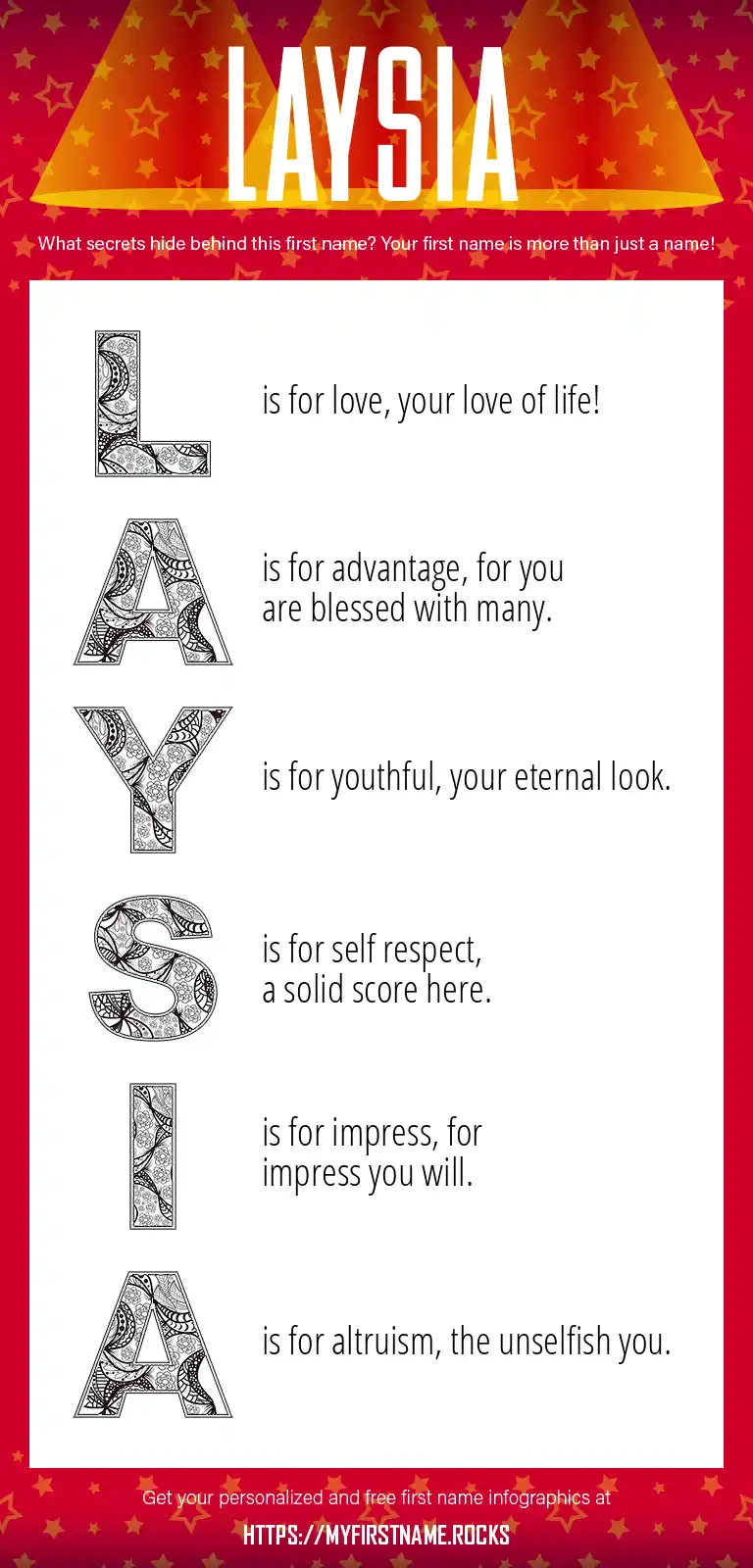 LAYSIA

What secrets hide behind this first name? Your first name is more than just a name!

L is for love, your love of life!

A is for advantage, for you are blessed with many.

Y is for youthful, your eternal look.

S is for self respect, a solid score here.

I is for impress, for impress you will.

A is for altruism, the unselfish you.

Get your personalized and free first name infographics at

HTTPS://MYFIRSTNAME.ROCKS