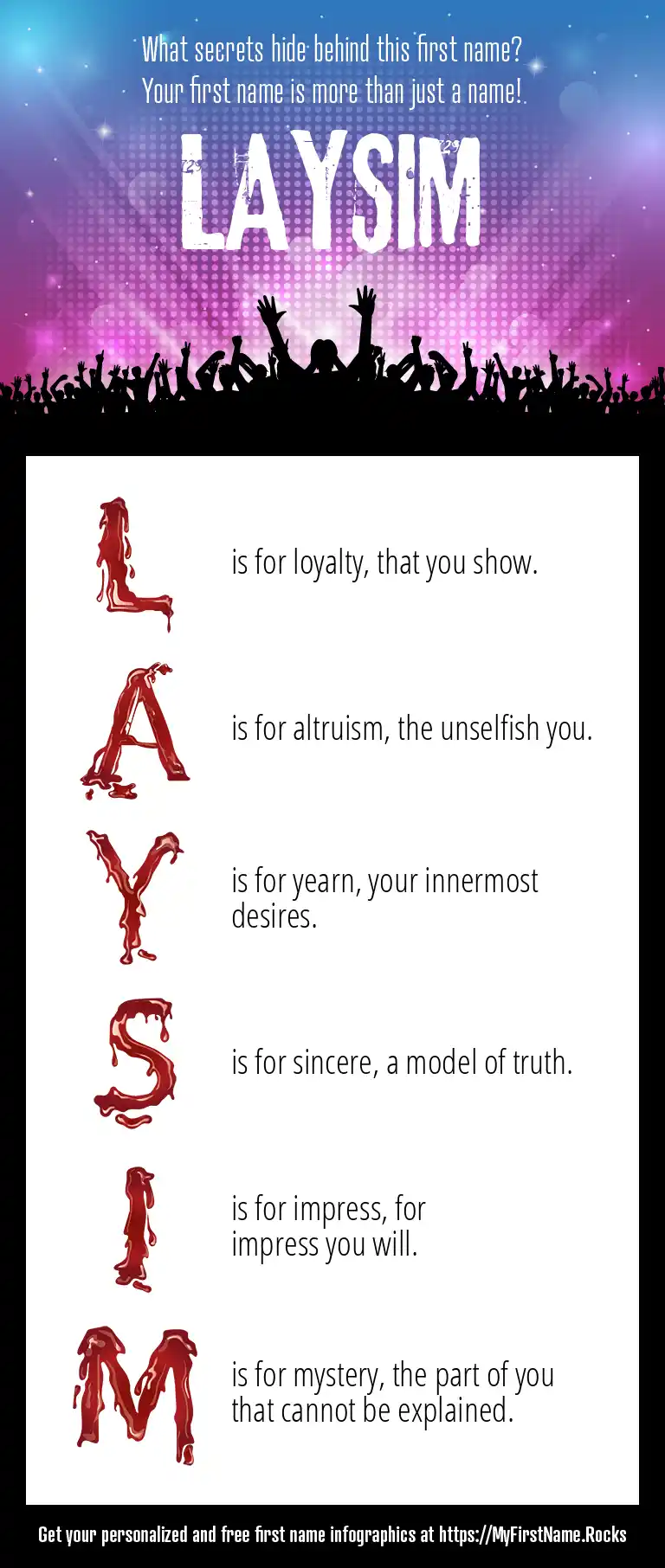 What secrets hide behind this first name?
Your first name is more than just a name!

LAYSIM

L is for loyalty, that you show.

A is for altruism, the unselfish you.

Y is for yearn, your innermost desires.

S is for sincere, a model of truth.

I is for impress, for impress you will.

M is for mystery, the part of you that cannot be explained.

Get your personalized and free first name infographics at https://MyFirstName.Rocks