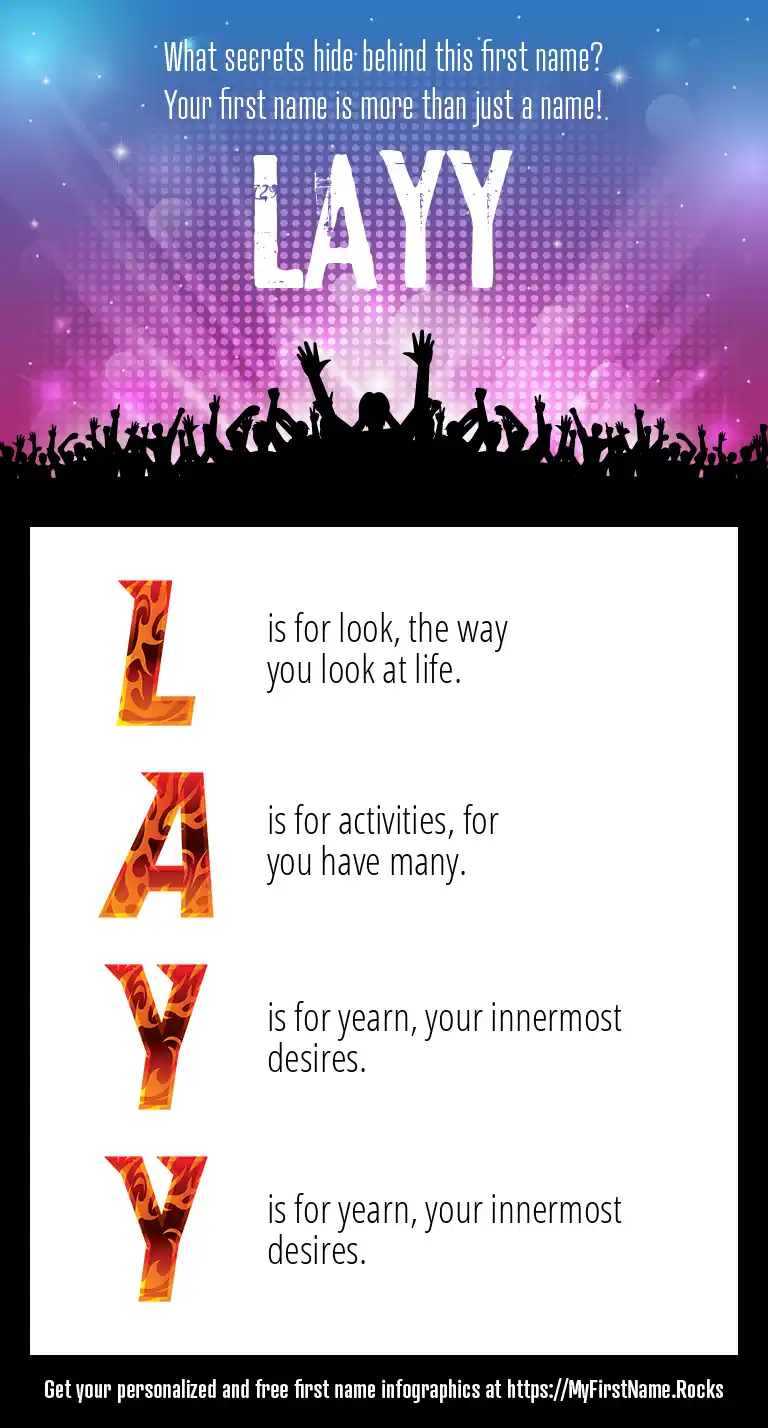 What secrets hide behind this first name?
Your first name is more than just a name!

LAYY

L is for look, the way you look at life.

A is for activities, for you have many.

Y is for yearn, your innermost desires.

Y is for yearn, your innermost desires.

Get your personalized and free first name infographics at https://MyFirstName.Rocks