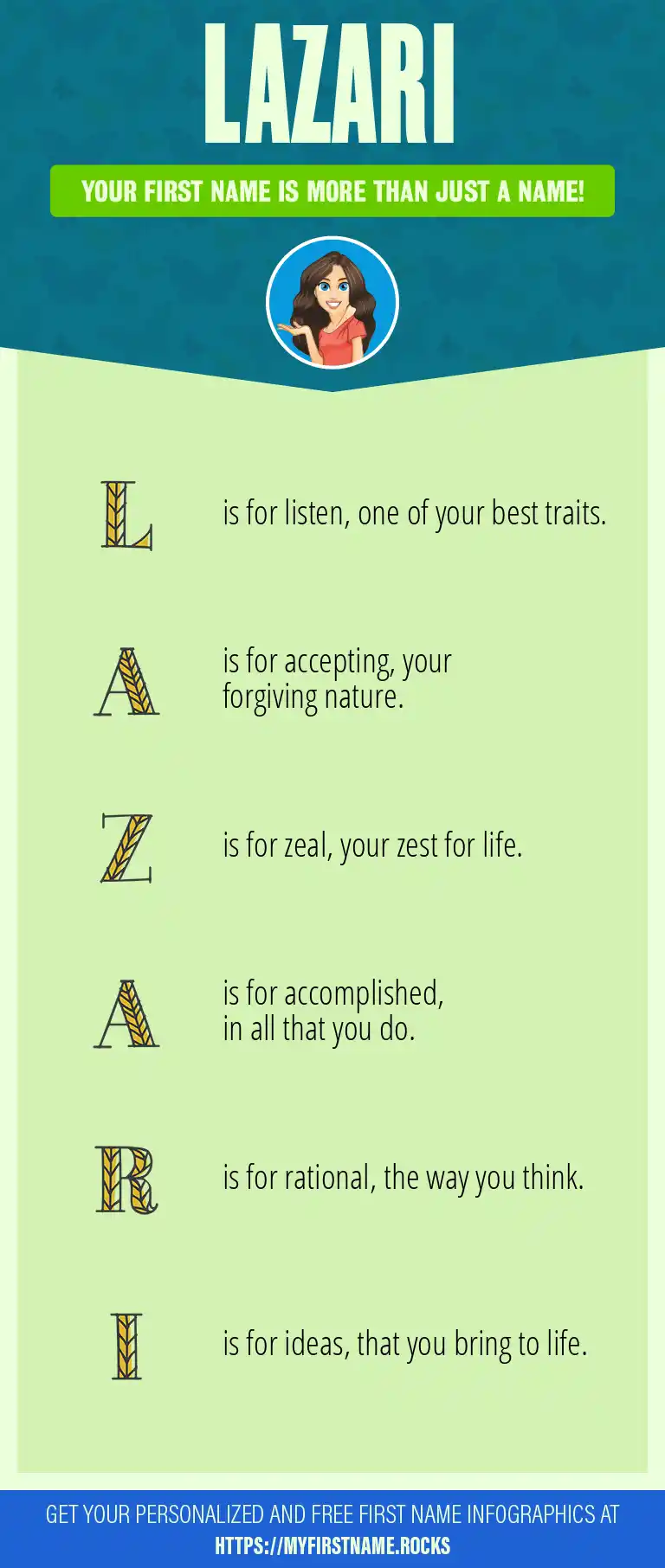 LAZARI

YOUR FIRST NAME IS MORE THAN JUST A NAME!

L is for listen, one of your best traits.

A is for accepting, your forgiving nature.

Z is for zeal, your zest for life.

A is for accomplished, in all that you do.

R is for rational, the way you think.

I is for ideas, that you bring to life.

GET YOUR PERSONALIZED AND FREE FIRST NAME INFOGRAPHICS AT HTTPS://MYFIRSTNAME.ROCKS