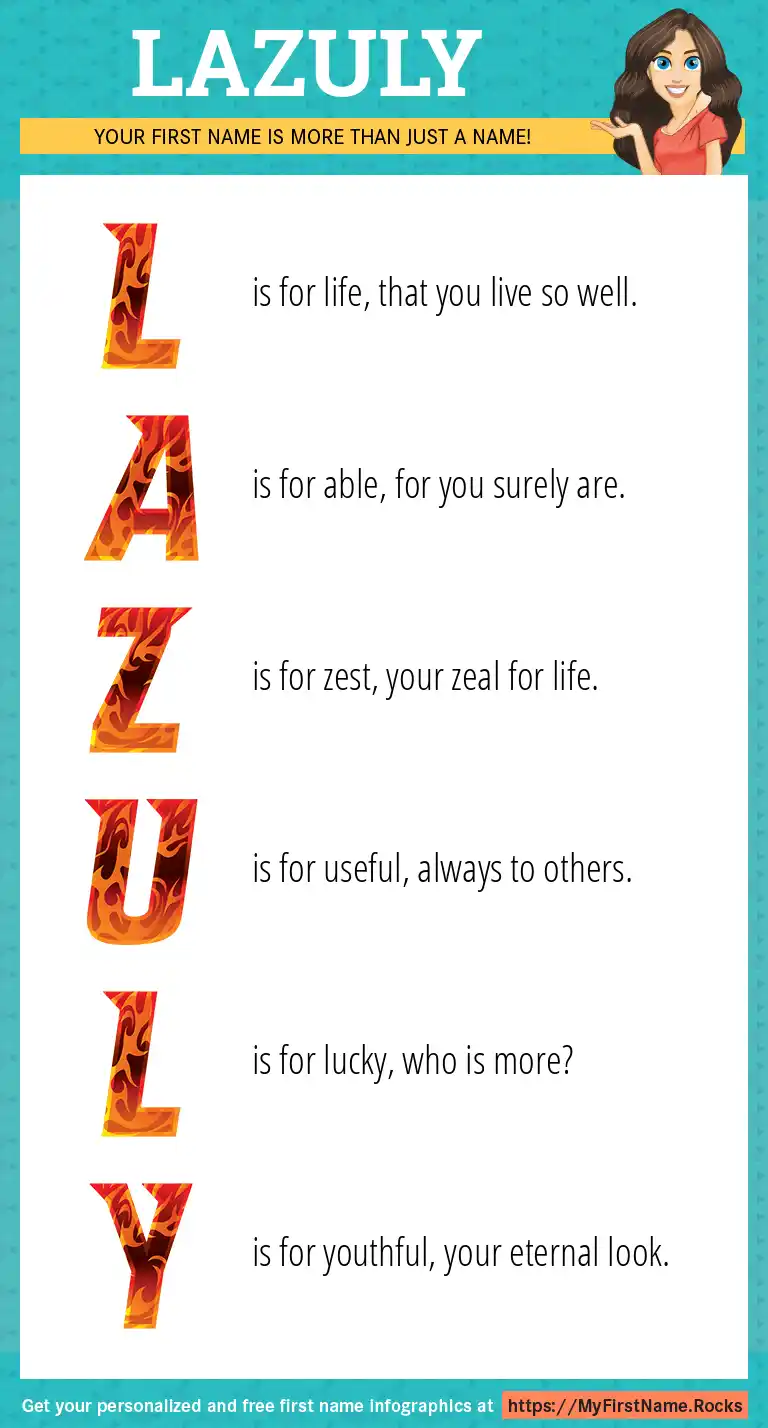 LAZULY

YOUR FIRST NAME IS MORE THAN JUST A NAME!

L is for life, that you live so well.

A is for able, for you surely are.

Z is for zest, your zeal for life.

U is for useful, always to others.

L is for lucky, who is more?

Y is for youthful, your eternal look.

Get your personalized and free first name infographics at https://MyFirstName.Rocks