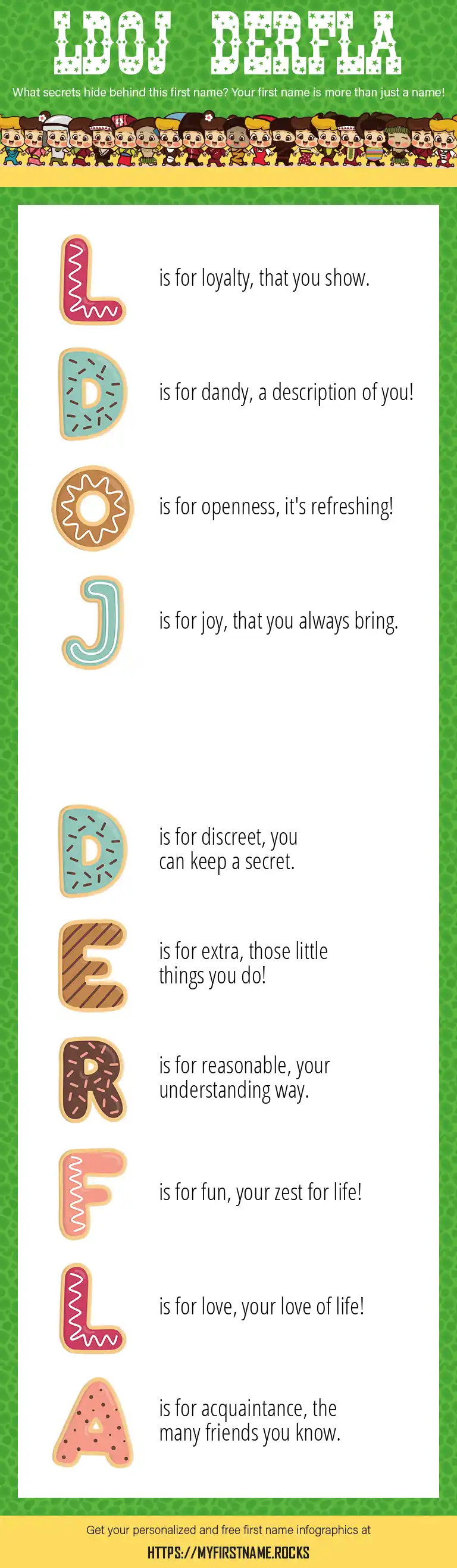 LDOJ DERFLA

What secrets hide behind this first name? Your first name is more than just a name!

L is for loyalty, that you show.

D is for dandy, a description of you!

O is for openness, it's refreshing!

J is for joy, that you always bring.

D is for discreet, you can keep a secret.

E is for extra, those little things you do!

R is for reasonable, your understanding way.

F is for fun, your zest for life!

L is for love, your love of life!

A is for acquaintance, the many friends you know.

Get your personalized and free first name infographics at

HTTPS://MYFIRSTNAME.ROCKS