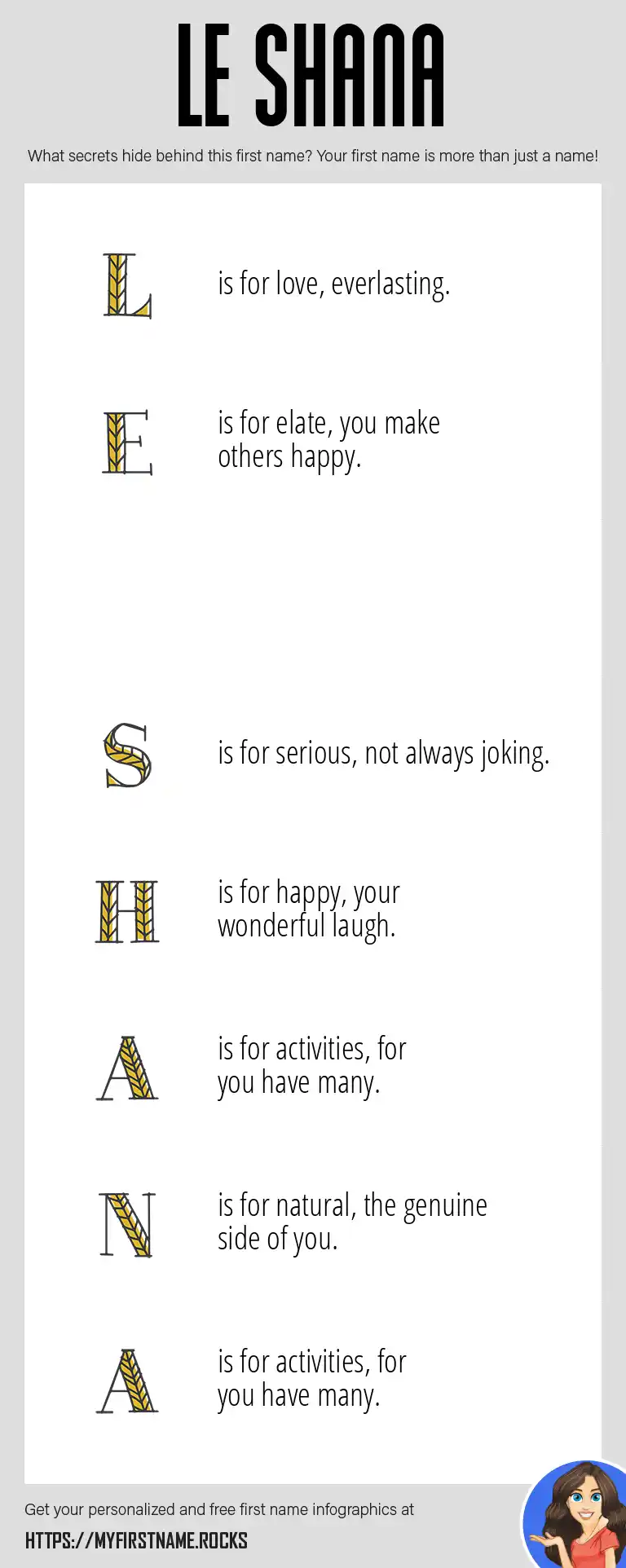 LE SHANA

What secrets hide behind this first name? Your first name is more than just a name!

L is for love, everlasting.

E is for elate, you make others happy.

S is for serious, not always joking.

H is for happy, your wonderful laugh.

A is for activities, for you have many.

N is for natural, the genuine side of you.

A is for activities, for you have many.

Get your personalized and free first name infographics at

HTTPS://MYFIRSTNAME.ROCKS