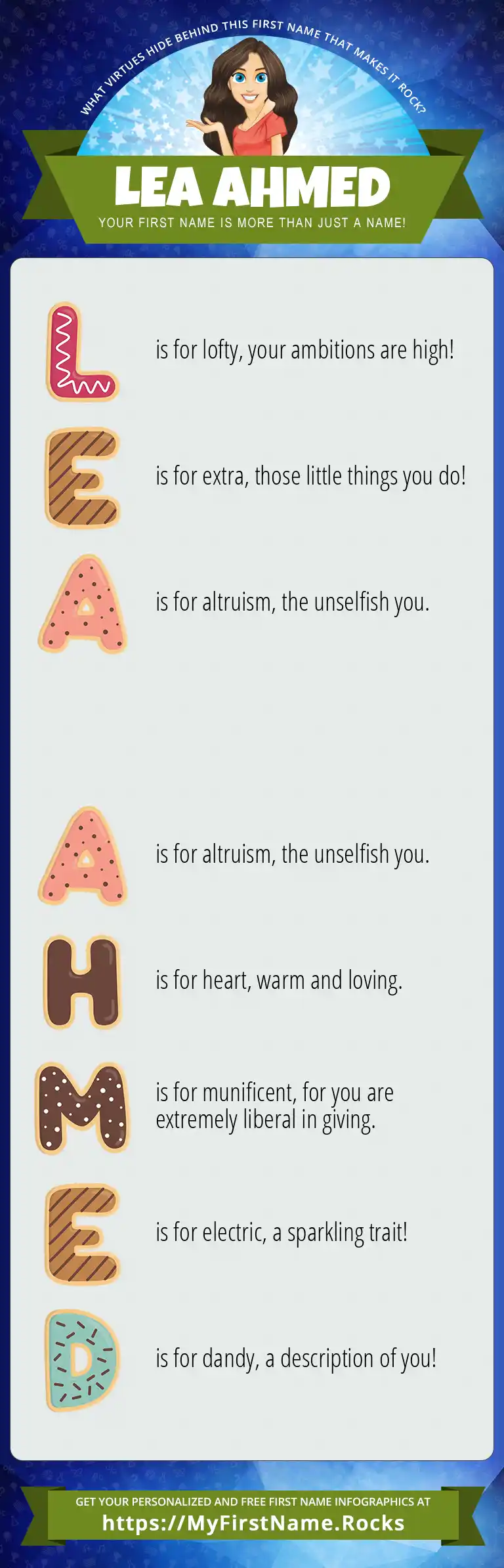 WHAT VIRTUES HIDE BEHIND THIS FIRST NAME THAT MAKES IT ROCK?

LEA AHMED

YOUR FIRST NAME IS MORE THAN JUST A NAME!

L is for lofty, your ambitions are high!

E is for extra, those little things you do!

A is for altruism, the unselfish you.

A is for altruism, the unselfish you.

H is for heart, warm and loving.

M is for munificent, for you are extremely liberal in giving.

E is for electric, a sparkling trait!

D is for dandy, a description of you!

GET YOUR PERSONALIZED AND FREE FIRST NAME INFOGRAPHICS AT
https://MyFirstName.Rocks