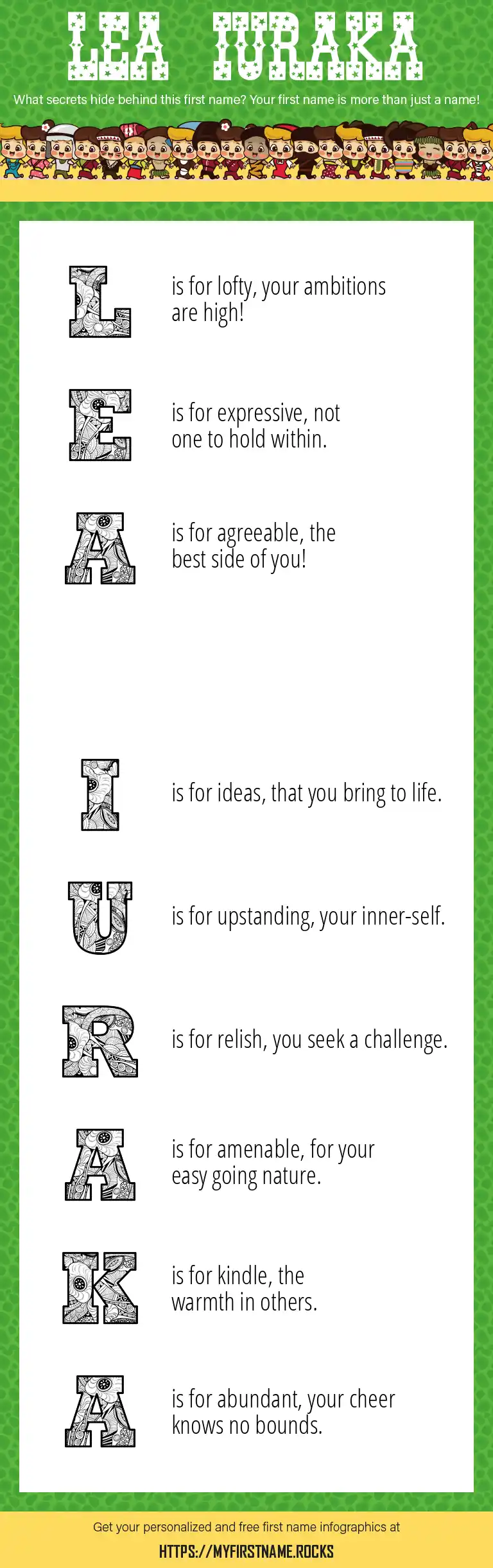 LEA IURAKA

What secrets hide behind this first name? Your first name is more than just a name!

L is for lofty, your ambitions are high!

E is for expressive, not one to hold within.

A is for agreeable, the best side of you!

I is for ideas, that you bring to life.

U is for upstanding, your inner-self.

R is for relish, you seek a challenge.

A is for amenable, for your easy going nature.

K is for kindle, the warmth in others.

A is for abundant, your cheer knows no bounds.

Get your personalized and free first name infographics at

HTTPS://MYFIRSTNAME.ROCKS