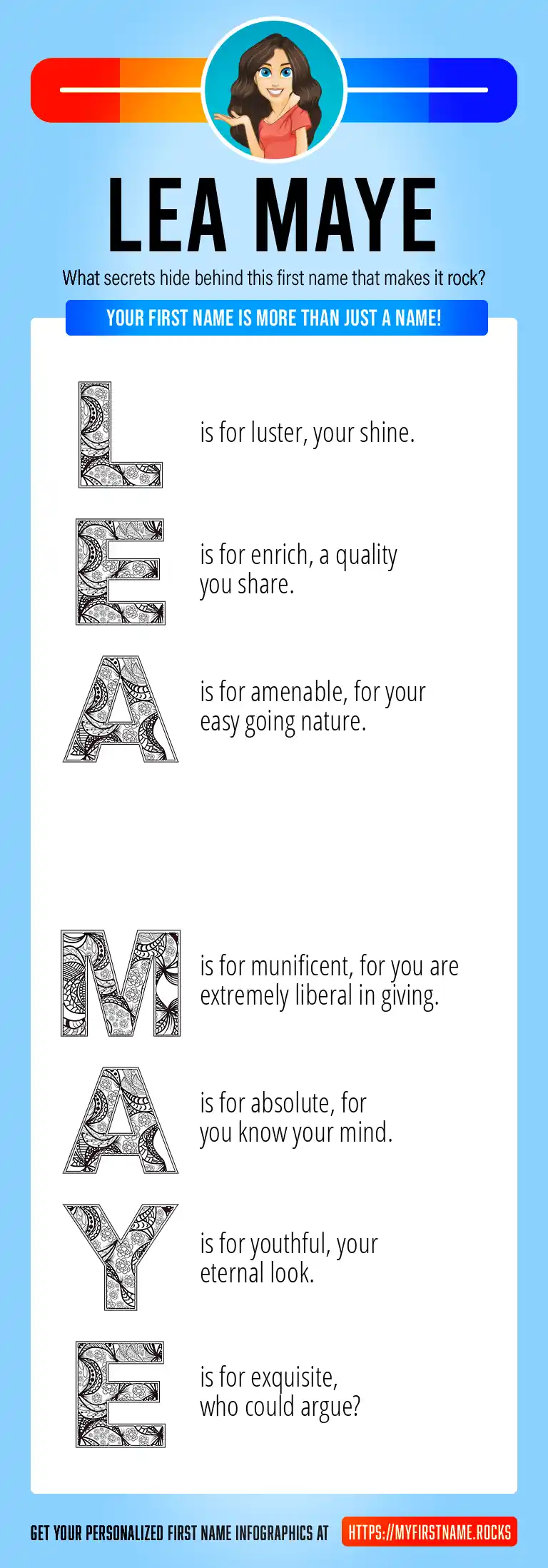 LEA MAYE

What secrets hide behind this first name that makes it rock?

YOUR FIRST NAME IS MORE THAN JUST A NAME!

L is for luster, your shine.

E is for enrich, a quality you share.

A is for amenable, for your easy going nature.

M is for munificent, for you are extremely liberal in giving.

A is for absolute, for you know your mind.

Y is for youthful, your eternal look.

E is for exquisite, who could argue?

GET YOUR PERSONALIZED FIRST NAME INFOGRAPHICS AT HTTPS://MYFIRSTNAME.ROCKS