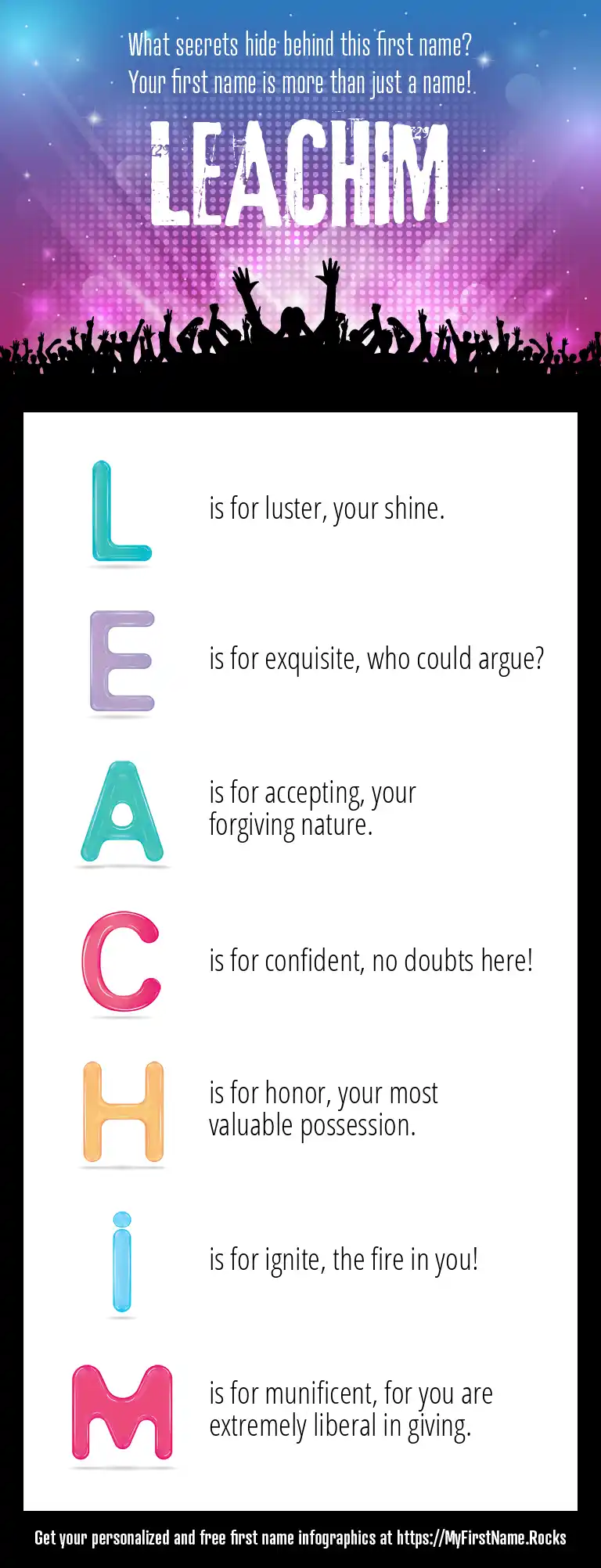 What secrets hide behind this first name?
Your first name is more than just a name!

LEACHIM

L is for luster, your shine.

E is for exquisite, who could argue?

A is for accepting, your forgiving nature.

C is for confident, no doubts here!

H is for honor, your most valuable possession.

i is for ignite, the fire in you!

M is for munificent, for you are extremely liberal in giving.

Get your personalized and free first name infographics at https://MyFirstName.Rocks