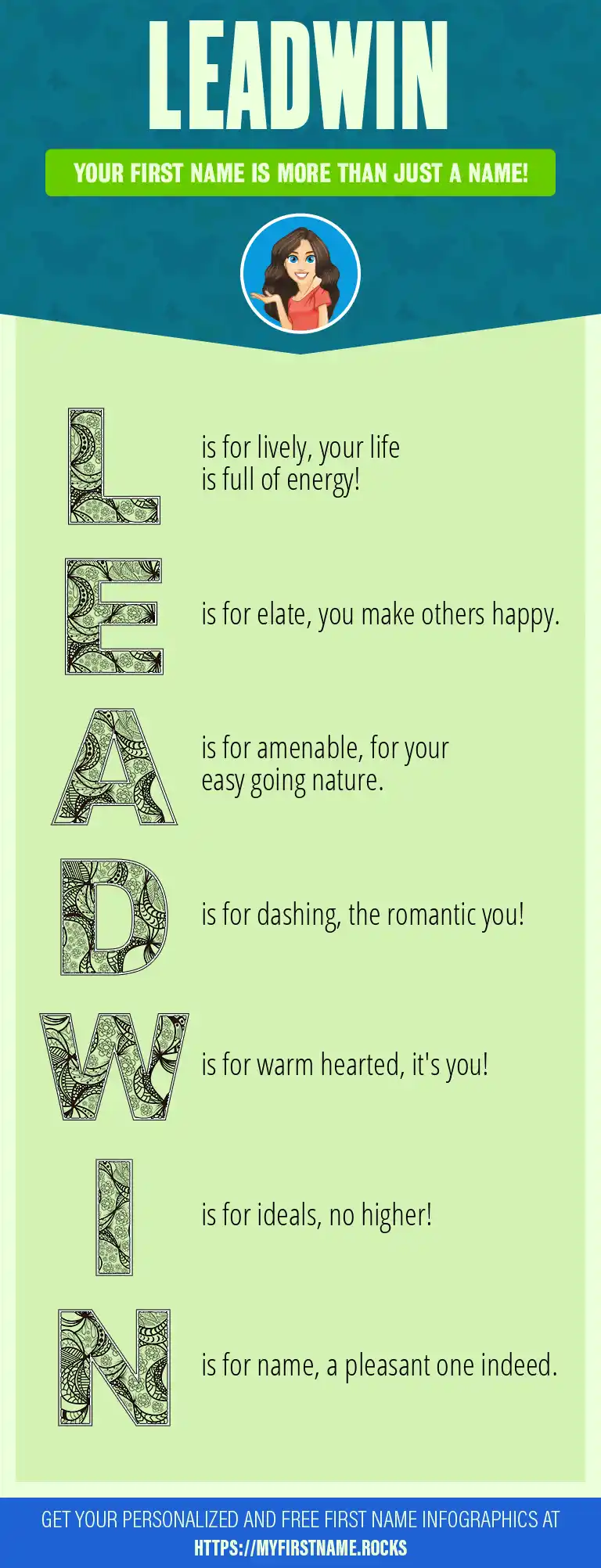 LEADWIN

YOUR FIRST NAME IS MORE THAN JUST A NAME!

L is for lively, your life is full of energy!

E is for elate, you make others happy.

A is for amenable, for your easy going nature.

D is for dashing, the romantic you!

W is for warm hearted, it's you!

I is for ideals, no higher!

N is for name, a pleasant one indeed.

GET YOUR PERSONALIZED AND FREE FIRST NAME INFOGRAPHICS AT HTTPS://MYFIRSTNAME.ROCKS