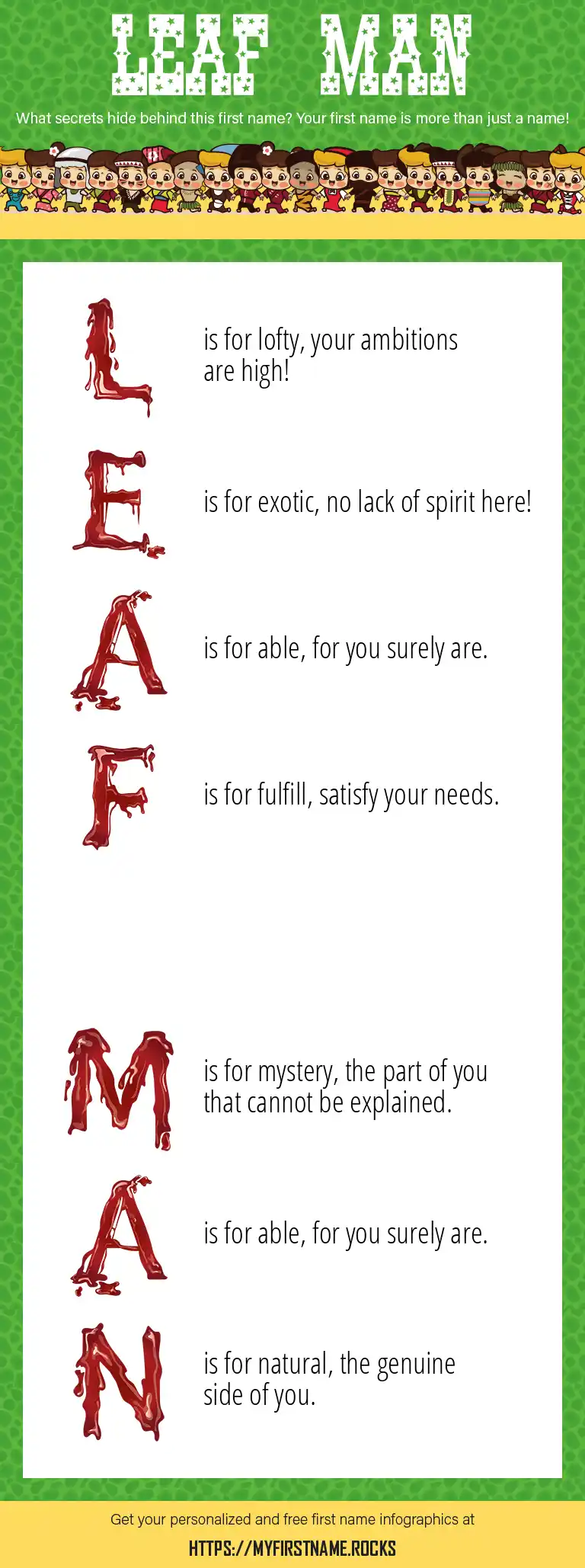 LEAF MAN

What secrets hide behind this first name? Your first name is more than just a name!

L is for lofty, your ambitions are high!

E is for exotic, no lack of spirit here!

A is for able, for you surely are.

F is for fulfill, satisfy your needs.

M is for mystery, the part of you that cannot be explained.

A is for able, for you surely are.

N is for natural, the genuine side of you.

Get your personalized and free first name infographics at

HTTPS://MYFIRSTNAME.ROCKS