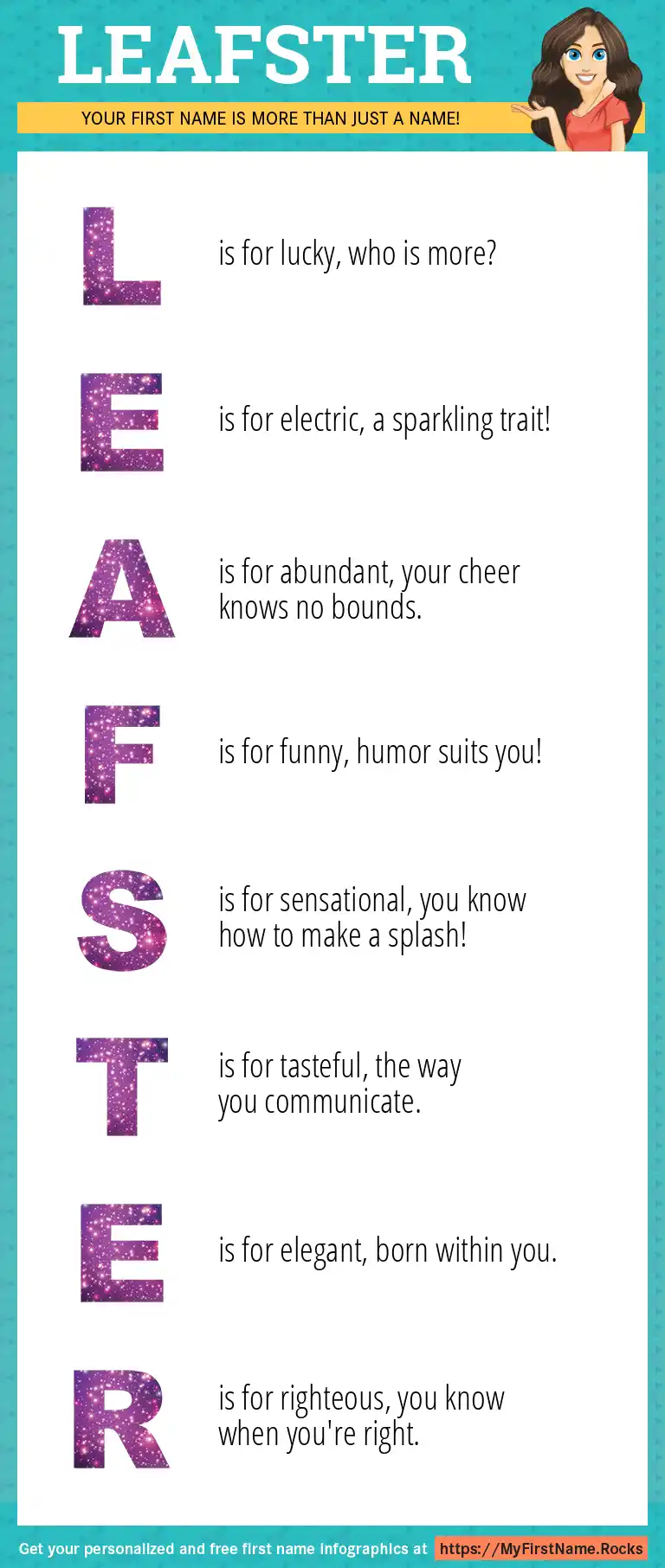 LEAFSTER

YOUR FIRST NAME IS MORE THAN JUST A NAME!

L is for lucky, who is more?

E is for electric, a sparkling trait!

A is for abundant, your cheer knows no bounds.

F is for funny, humor suits you!

S is for sensational, you know how to make a splash!

T is for tasteful, the way you communicate.

E is for elegant, born within you.

R is for righteous, you know when you're right.

Get your personalized and free first name infographics at https://MyFirstName.Rocks