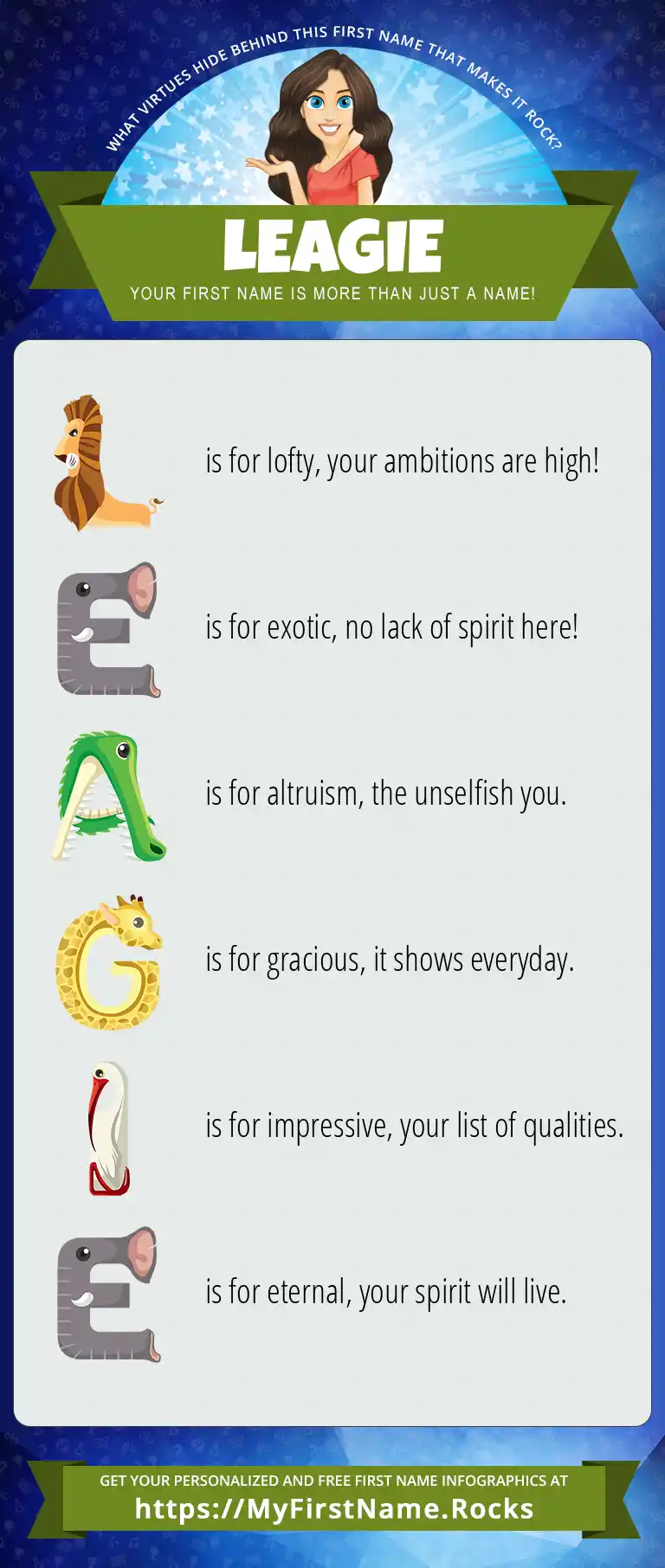 WHAT VIRTUES HIDE BEHIND THIS FIRST NAME THAT MAKES IT ROCK?

LEAGIE

YOUR FIRST NAME IS MORE THAN JUST A NAME!

L is for lofty, your ambitions are high!

E is for exotic, no lack of spirit here!

A is for altruism, the unselfish you.

G is for gracious, it shows everyday.

I is for impressive, your list of qualities.

E is for eternal, your spirit will live.

GET YOUR PERSONALIZED AND FREE FIRST NAME INFOGRAPHICS AT
https://MyFirstName.Rocks