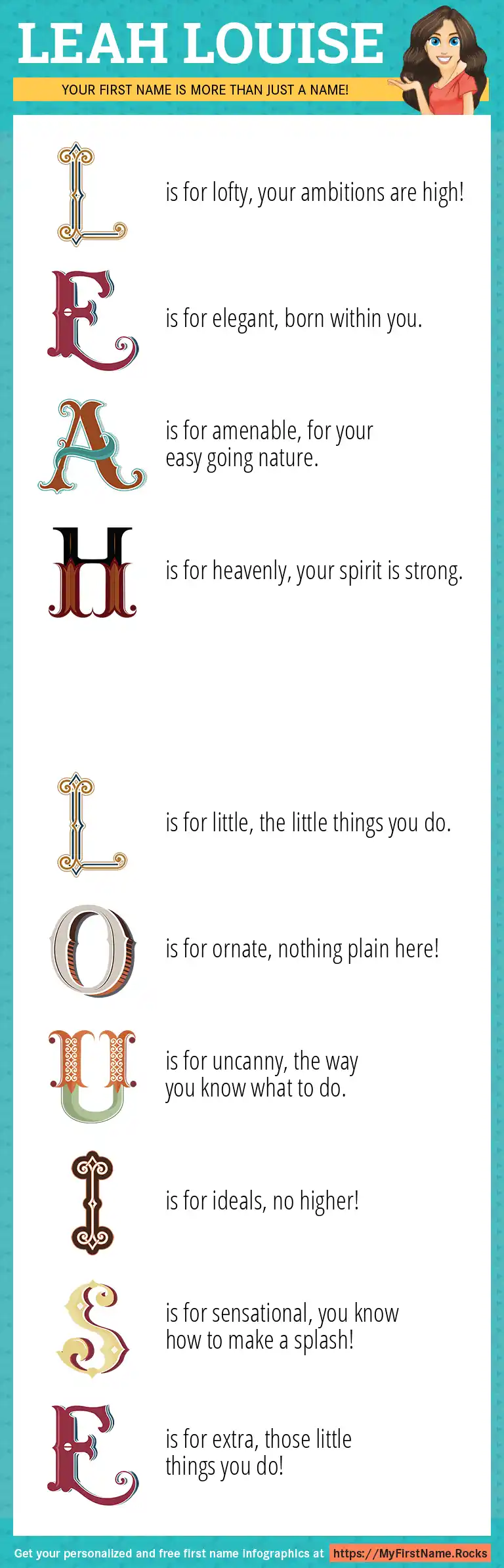 LEAH LOUISE

YOUR FIRST NAME IS MORE THAN JUST A NAME!

L is for lofty, your ambitions are high!

E is for elegant, born within you.

A is for amenable, for your easy going nature.

H is for heavenly, your spirit is strong.

L is for little, the little things you do.

O is for ornate, nothing plain here!

U is for uncanny, the way you know what to do.

I is for ideals, no higher!

S is for sensational, you know how to make a splash!

E is for extra, those little things you do!

Get your personalized and free first name infographics at https://MyFirstName.Rocks