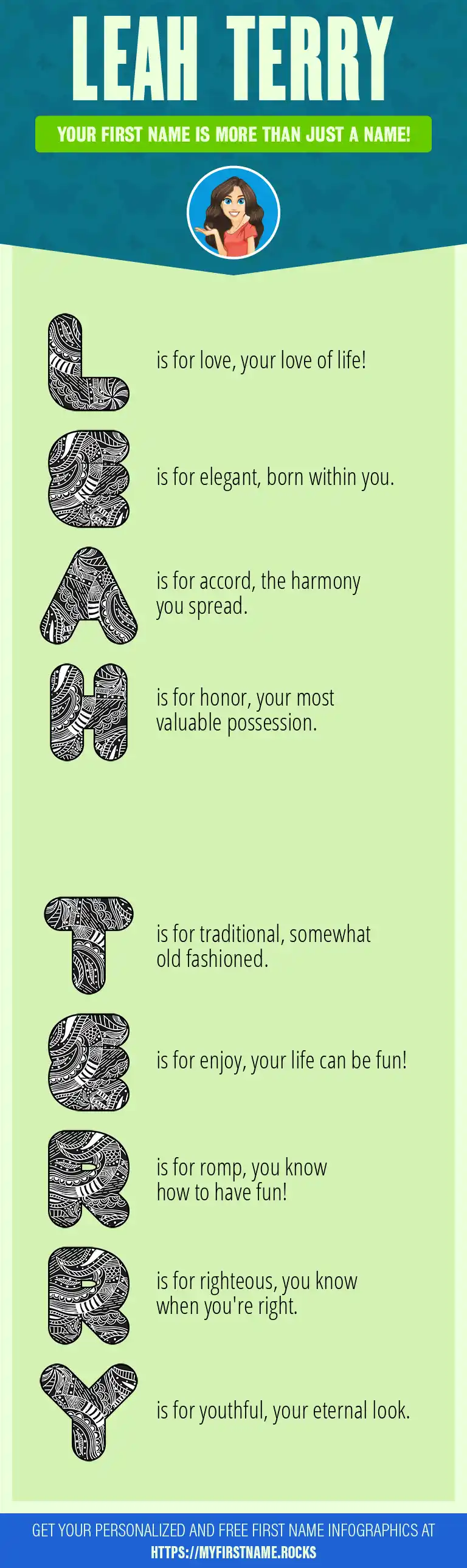 LEAH TERRY

YOUR FIRST NAME IS MORE THAN JUST A NAME!

L is for love, your love of life!

E is for elegant, born within you.

A is for accord, the harmony you spread.

H is for honor, your most valuable possession.

T is for traditional, somewhat old fashioned.

E is for enjoy, your life can be fun!

R is for romp, you know how to have fun!

R is for righteous, you know when you're right.

Y is for youthful, your eternal look.

GET YOUR PERSONALIZED AND FREE FIRST NAME INFOGRAPHICS AT HTTPS://MYFIRSTNAME.ROCKS