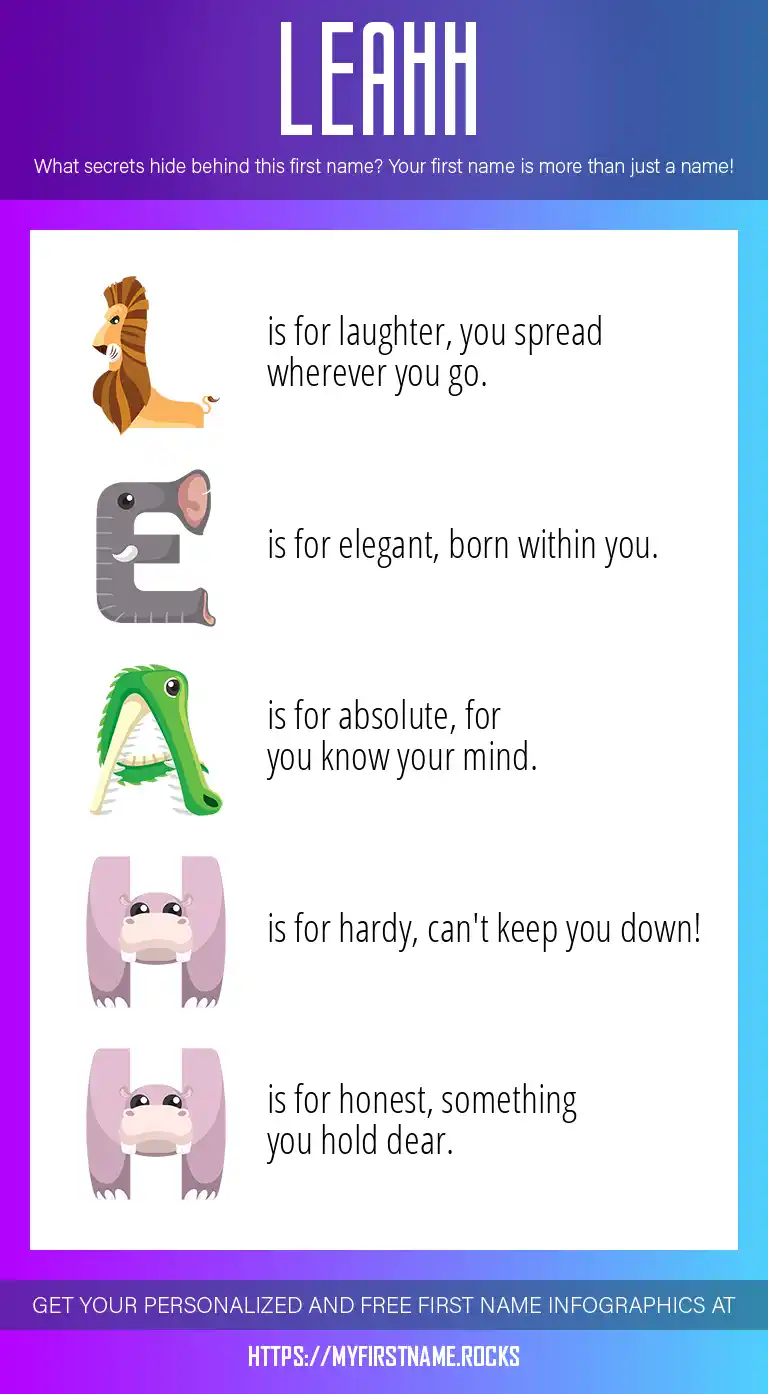 LEAHH

What secrets hide behind this first name? Your first name is more than just a name!

L is for laughter, you spread wherever you go.

E is for elegant, born within you.

A is for absolute, for you know your mind.

H is for hardy, can't keep you down!

H is for honest, something you hold dear.

GET YOUR PERSONALIZED AND FREE FIRST NAME INFOGRAPHICS AT

HTTPS://MYFIRSTNAME.ROCKS