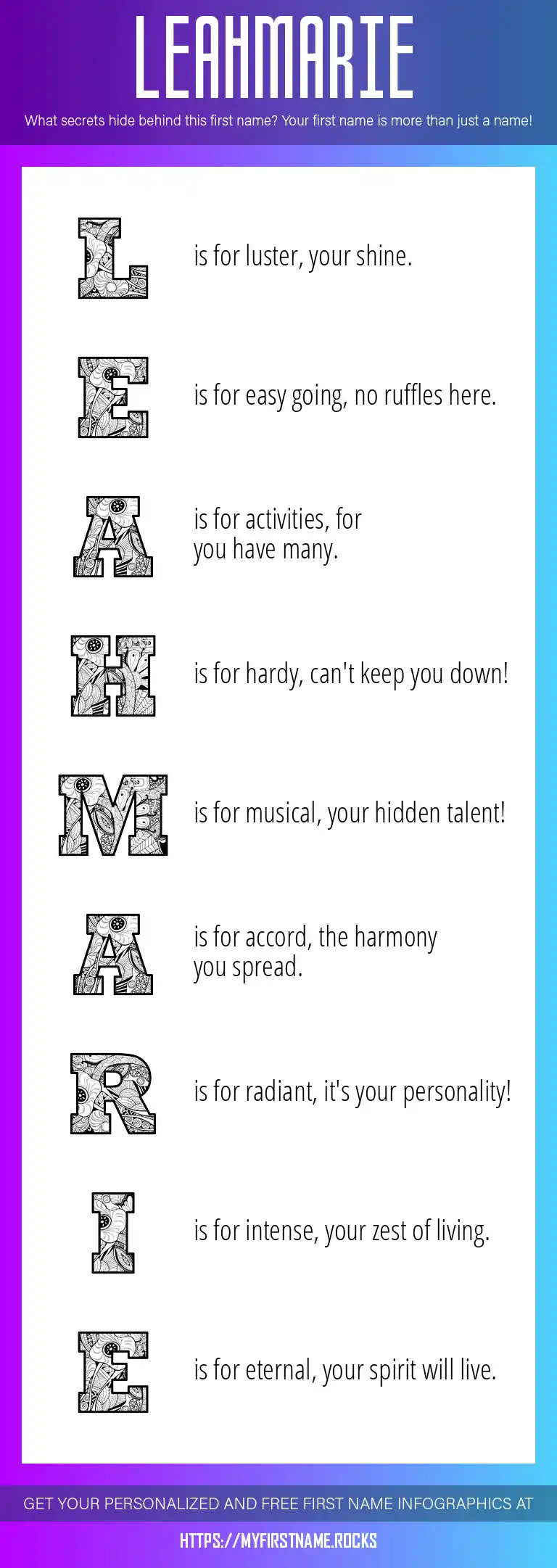 LEAHMARIE

What secrets hide behind this first name? Your first name is more than just a name!

L is for luster, your shine.

E is for easy going, no ruffles here.

A is for activities, for you have many.

H is for hardy, can't keep you down!

M is for musical, your hidden talent!

A is for accord, the harmony you spread.

R is for radiant, it's your personality!

I is for intense, your zest of living.

E is for eternal, your spirit will live.

GET YOUR PERSONALIZED AND FREE FIRST NAME INFOGRAPHICS AT

HTTPS://MYFIRSTNAME.ROCKS