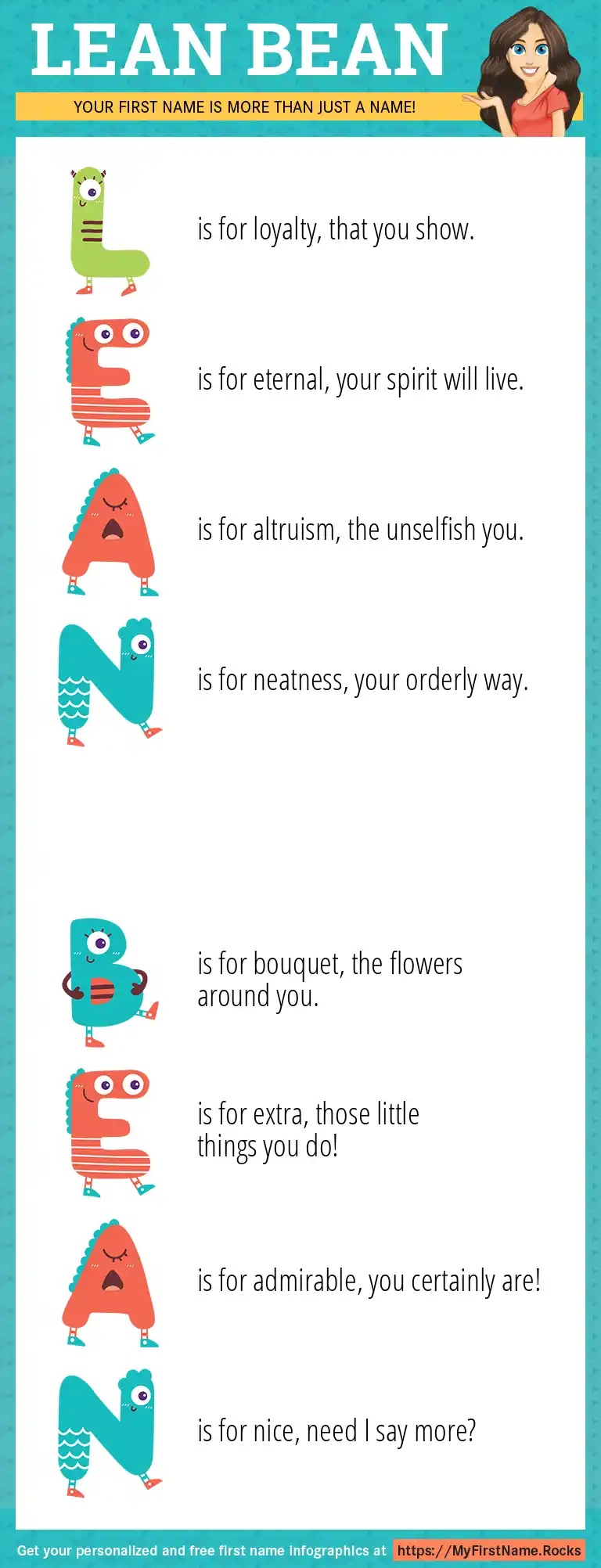 LEAN BEAN

YOUR FIRST NAME IS MORE THAN JUST A NAME!

L is for loyalty, that you show.

E is for eternal, your spirit will live.

A is for altruism, the unselfish you.

N is for neatness, your orderly way.

B is for bouquet, the flowers around you.

E is for extra, those little things you do!

A is for admirable, you certainly are!

N is for nice, need I say more?

Get your personalized and free first name infographics at https://MyFirstName.Rocks