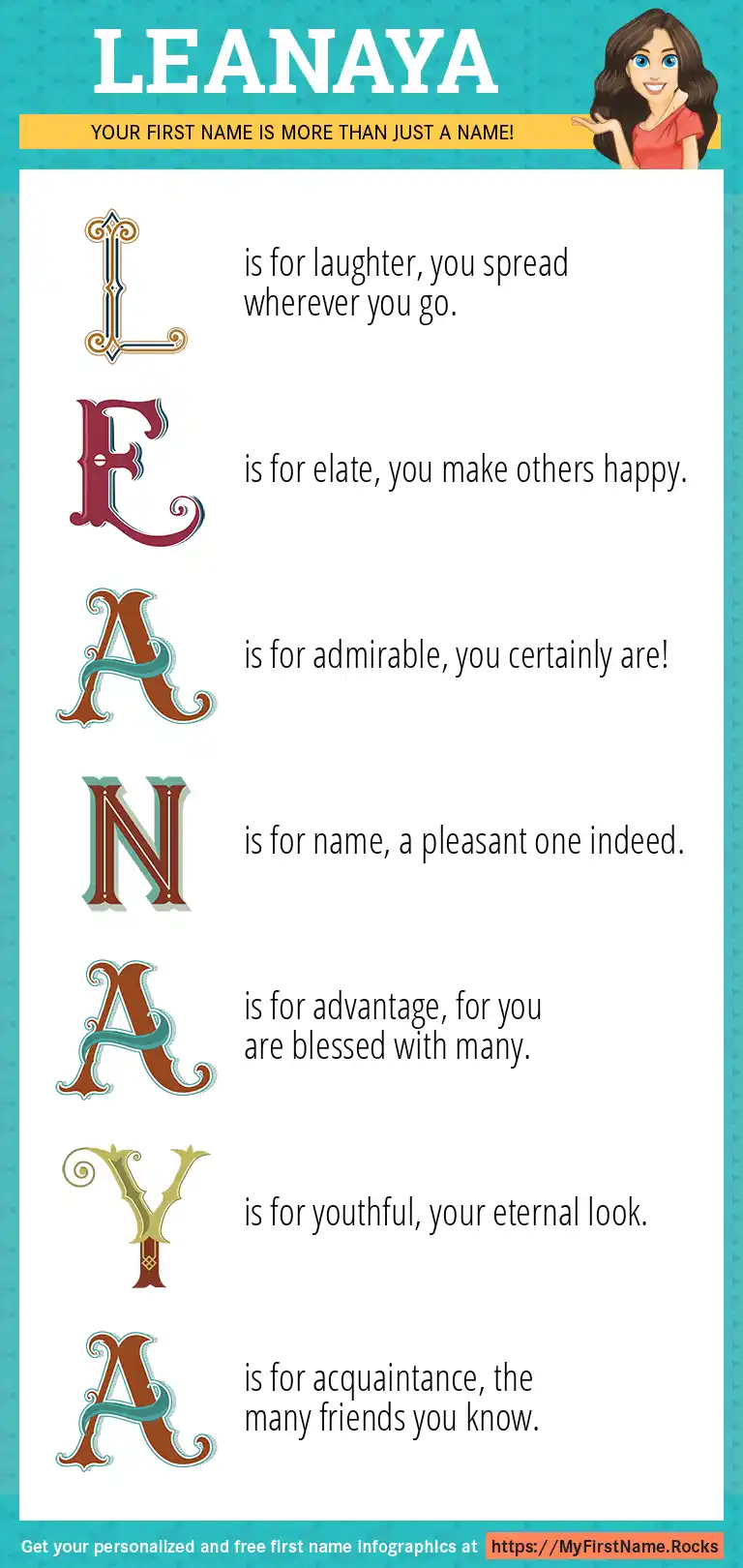 LEANAYA

YOUR FIRST NAME IS MORE THAN JUST A NAME!

L is for laughter, you spread wherever you go.

E is for elate, you make others happy.

A is for admirable, you certainly are!

N is for name, a pleasant one indeed.

A is for advantage, for you are blessed with many.

Y is for youthful, your eternal look.

A is for acquaintance, the many friends you know.

Get your personalized and free first name infographics at https://MyFirstName.Rocks