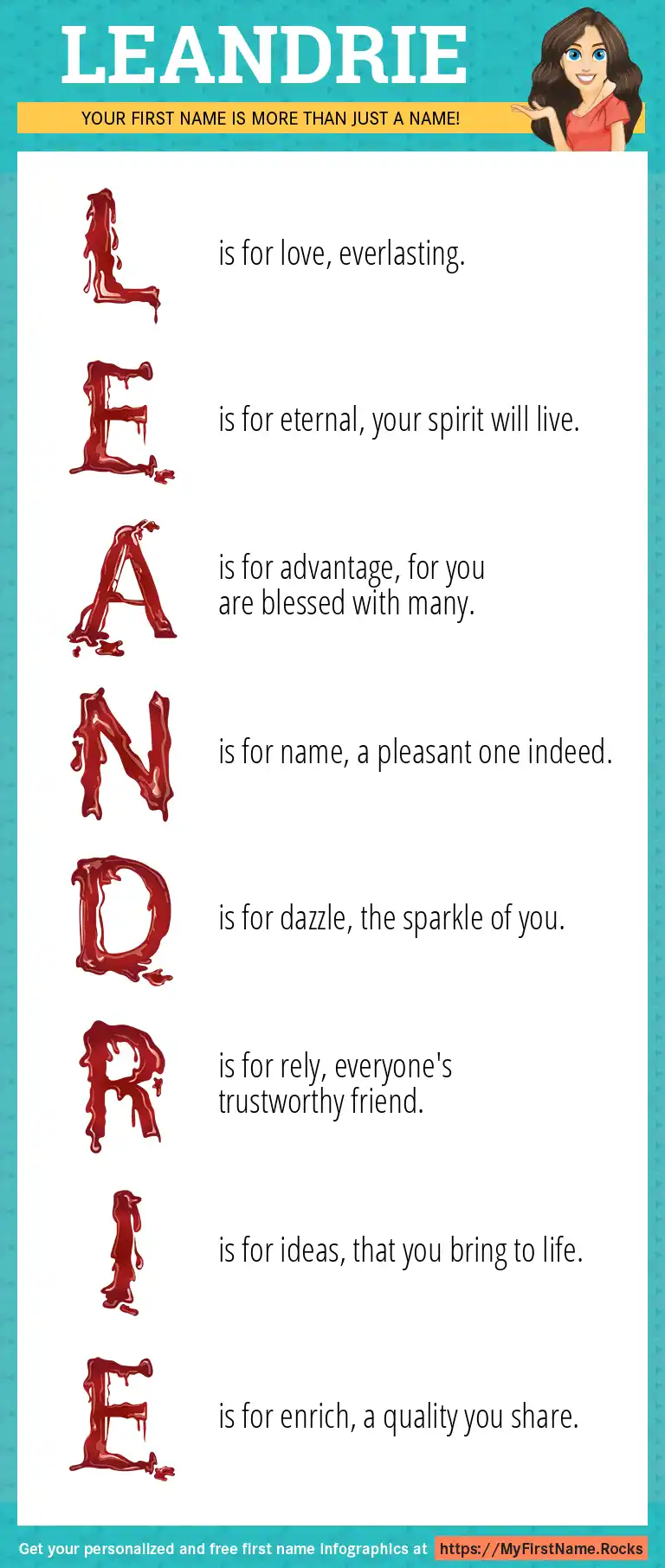 LEANDRIE

YOUR FIRST NAME IS MORE THAN JUST A NAME!

L is for love, everlasting.

E is for eternal, your spirit will live.

A is for advantage, for you are blessed with many.

N is for name, a pleasant one indeed.

D is for dazzle, the sparkle of you.

R is for rely, everyone's trustworthy friend.

I is for ideas, that you bring to life.

E is for enrich, a quality you share.

Get your personalized and free first name infographics at https://MyFirstName.Rocks