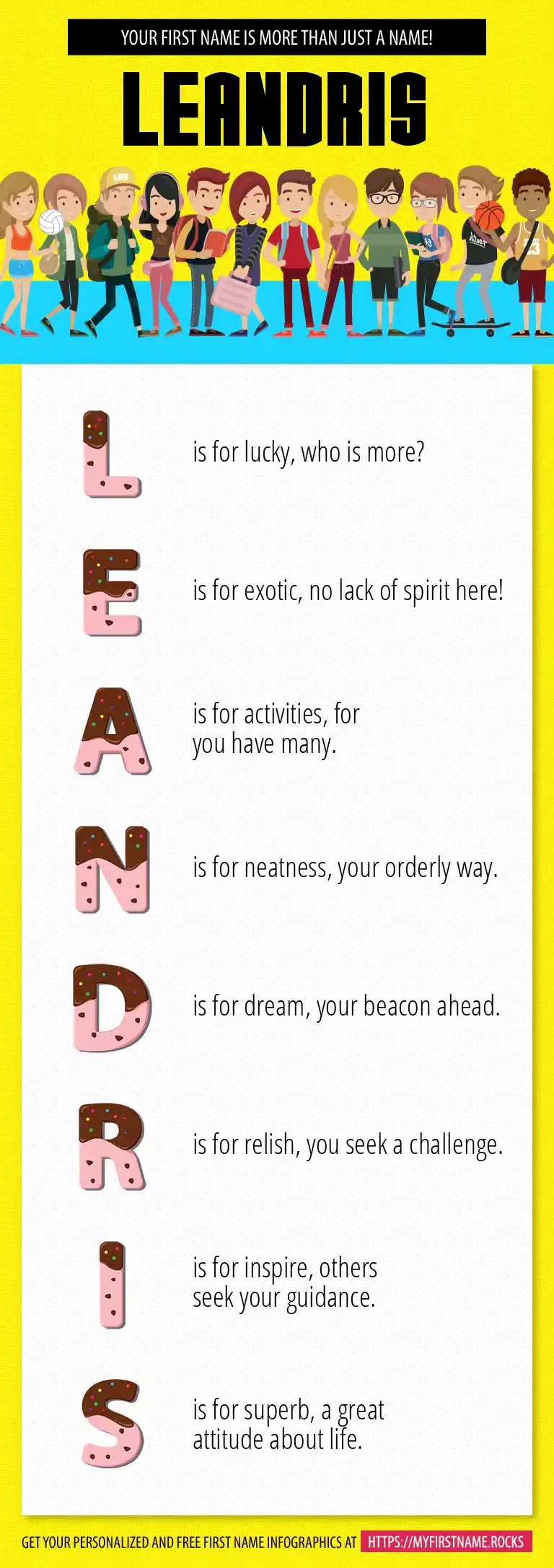 YOUR FIRST NAME IS MORE THAN JUST A NAME!

LEANDRIS

L is for lucky, who is more?

E is for exotic, no lack of spirit here!

A is for activities, for you have many.

N is for neatness, your orderly way.

D is for dream, your beacon ahead.

R is for relish, you seek a challenge.

I is for inspire, others seek your guidance.

S is for superb, a great attitude about life.

GET YOUR PERSONALIZED AND FREE FIRST NAME INFOGRAPHICS AT HTTPS://MYFIRSTNAME.ROCKS