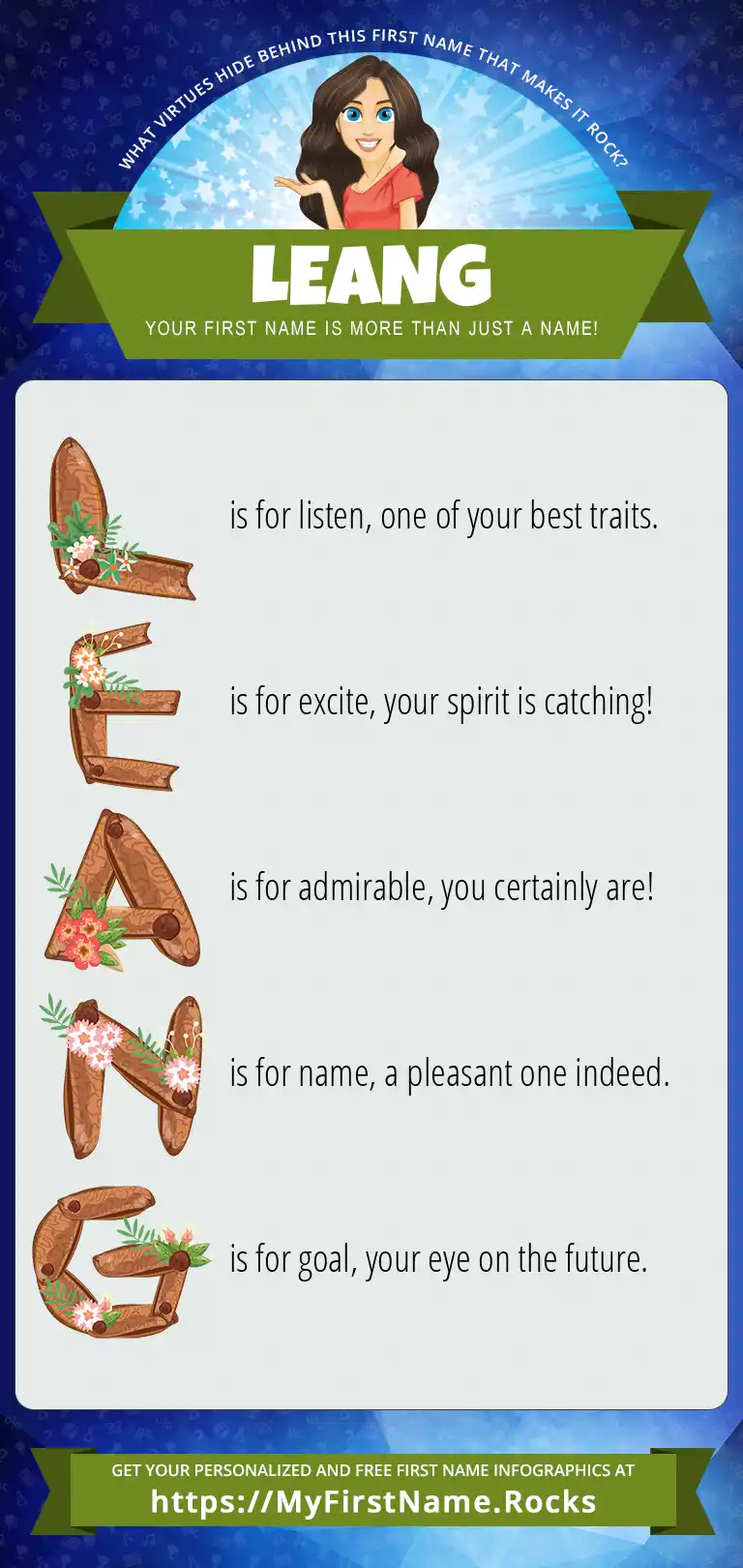 WHAT VIRTUES HIDE BEHIND THIS FIRST NAME THAT MAKES IT ROCK?

LEANG

YOUR FIRST NAME IS MORE THAN JUST A NAME!

L is for listen, one of your best traits.

E is for excite, your spirit is catching!

A is for admirable, you certainly are!

N is for name, a pleasant one indeed.

G is for goal, your eye on the future.

GET YOUR PERSONALIZED AND FREE FIRST NAME INFOGRAPHICS AT
https://MyFirstName.Rocks