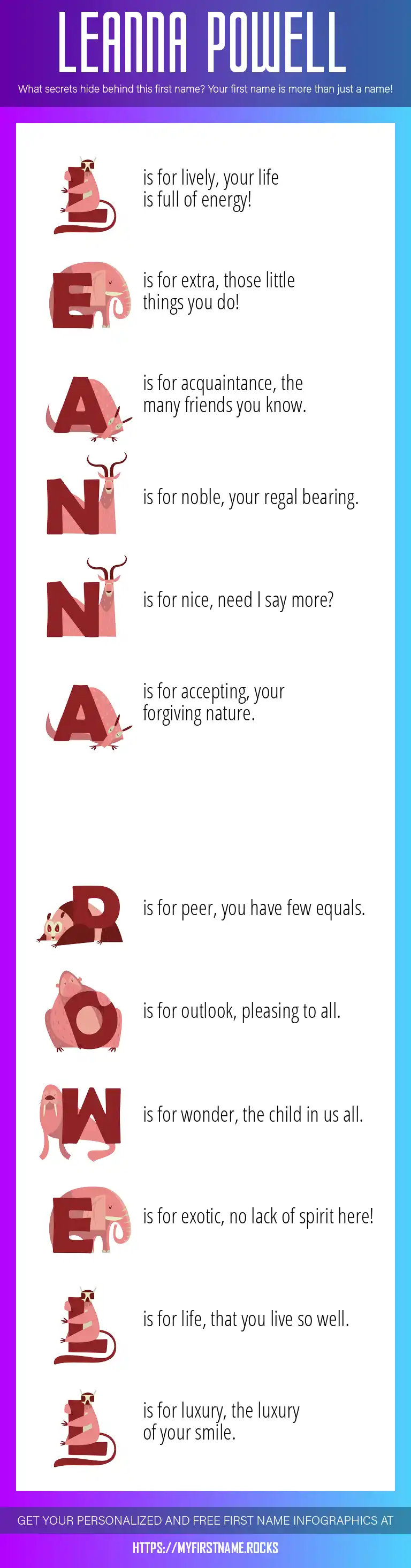 LEANNA POWELL

What secrets hide behind this first name? Your first name is more than just a name!

L is for lively, your life is full of energy!

E is for extra, those little things you do!

A is for acquaintance, the many friends you know.

N is for noble, your regal bearing.

N is for nice, need I say more?

A is for accepting, your forgiving nature.

P is for peer, you have few equals.

O is for outlook, pleasing to all.

W is for wonder, the child in us all.

E is for exotic, no lack of spirit here!

L is for life, that you live so well.

L is for luxury, the luxury of your smile.

GET YOUR PERSONALIZED AND FREE FIRST NAME INFOGRAPHICS AT

HTTPS://MYFIRSTNAME.ROCKS