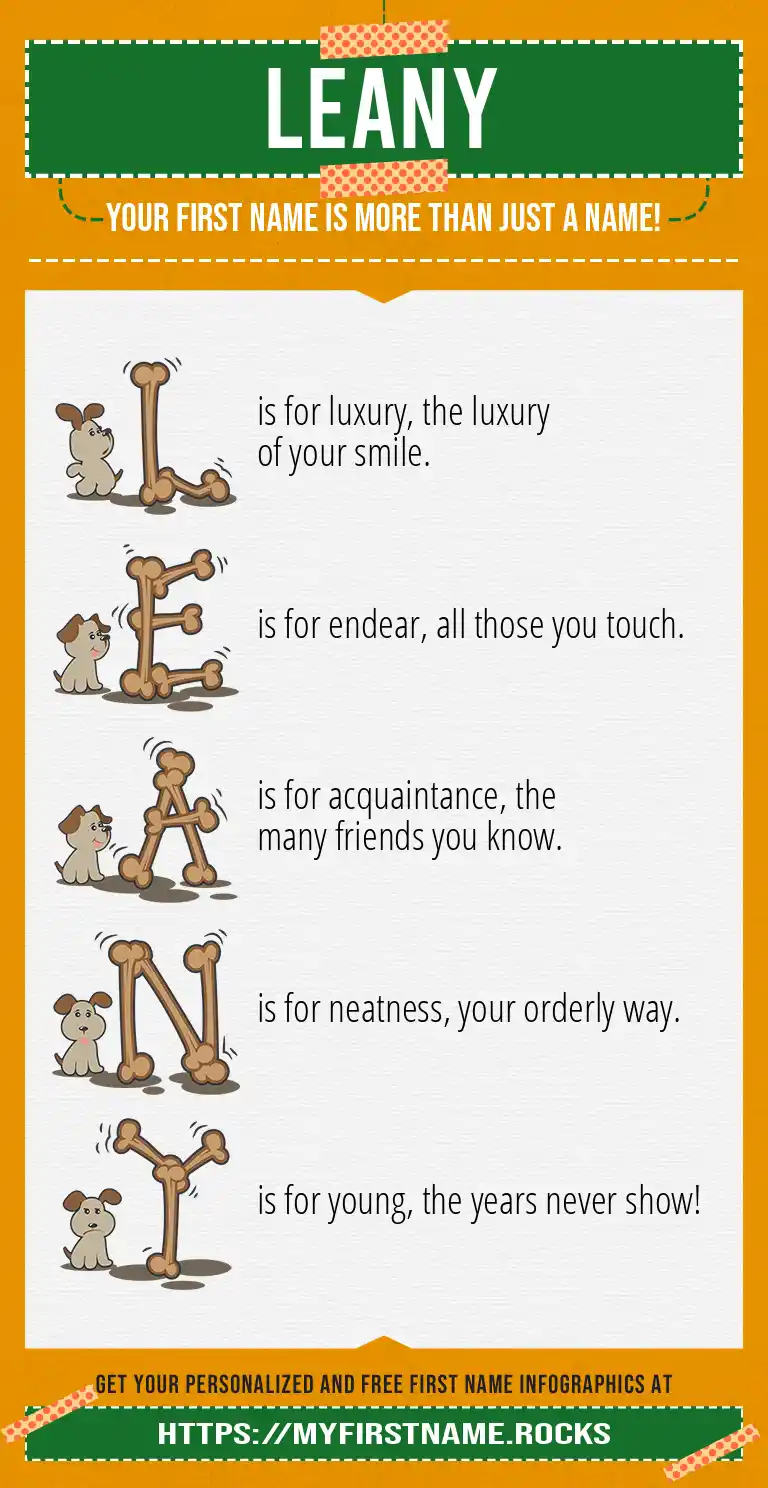 LEANY

YOUR FIRST NAME IS MORE THAN JUST A NAME!

L is for luxury, the luxury of your smile.

E is for endear, all those you touch.

A is for acquaintance, the many friends you know.

N is for neatness, your orderly way.

Y is for young, the years never show!

GET YOUR PERSONALIZED AND FREE FIRST NAME INFOGRAPHICS AT

HTTPS://MYFIRSTNAME.ROCKS