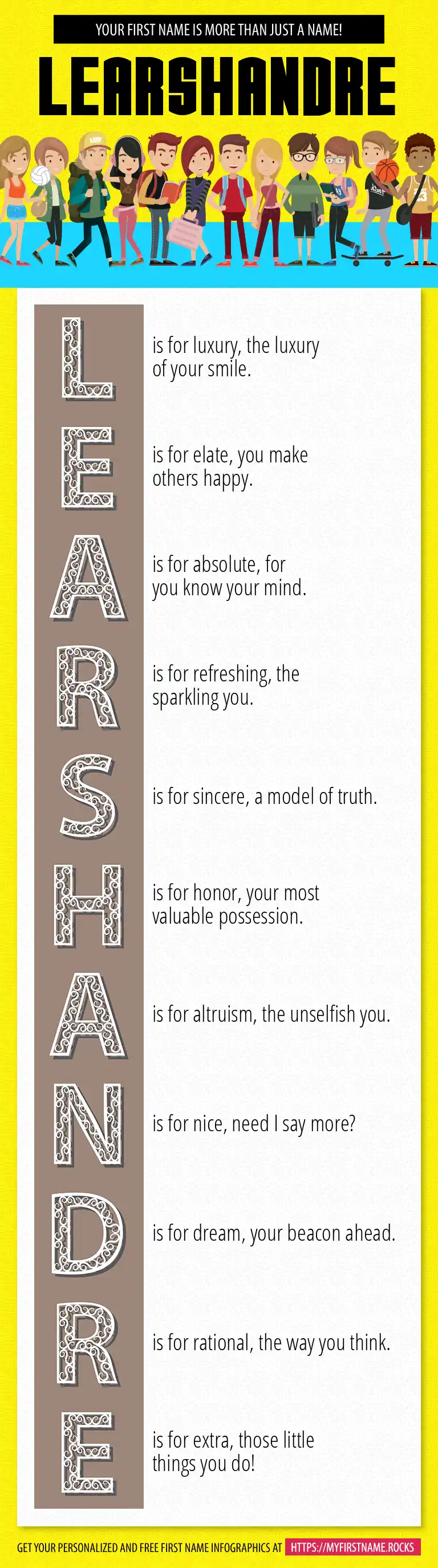 YOUR FIRST NAME IS MORE THAN JUST A NAME!

LEARSHANDRE

L is for luxury, the luxury of your smile.

E is for elate, you make others happy.

A is for absolute, for you know your mind.

R is for refreshing, the sparkling you.

S is for sincere, a model of truth.

H is for honor, your most valuable possession.

A is for altruism, the unselfish you.

N is for nice, need I say more?

D is for dream, your beacon ahead.

R is for rational, the way you think.

E is for extra, those little things you do!

GET YOUR PERSONALIZED AND FREE FIRST NAME INFOGRAPHICS AT HTTPS://MYFIRSTNAME.ROCKS