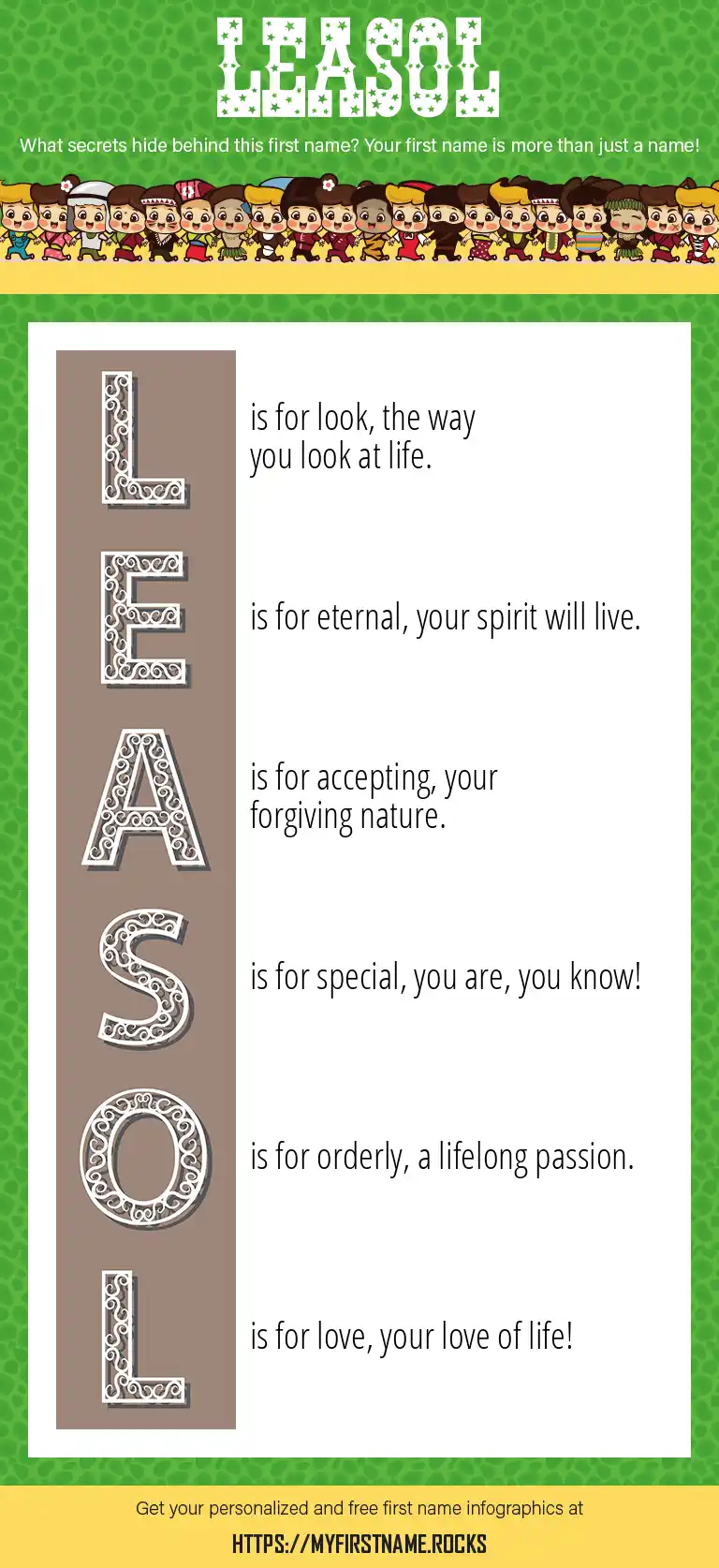 LEASOL

What secrets hide behind this first name? Your first name is more than just a name!

L is for look, the way you look at life.

E is for eternal, your spirit will live.

A is for accepting, your forgiving nature.

S is for special, you are, you know!

O is for orderly, a lifelong passion.

L is for love, your love of life!

Get your personalized and free first name infographics at

HTTPS://MYFIRSTNAME.ROCKS