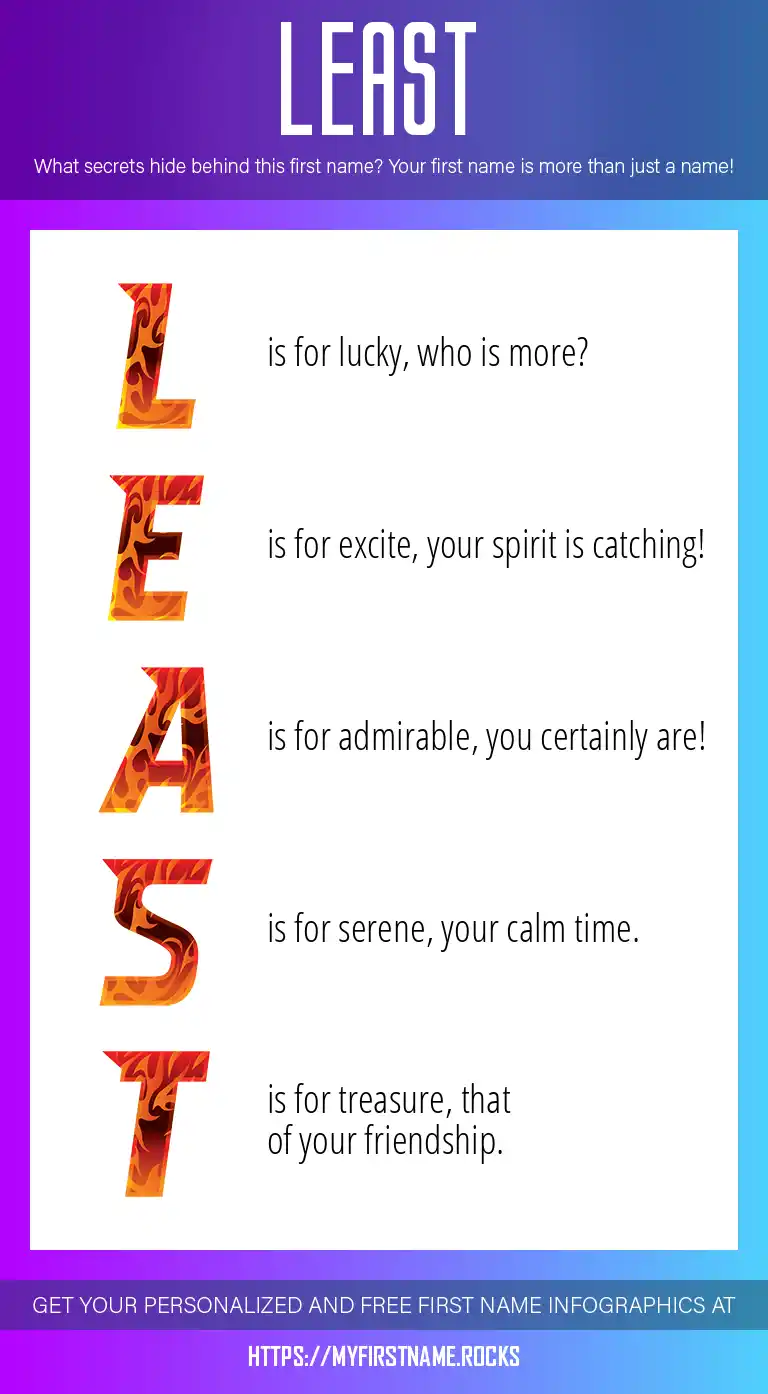 LEAST

What secrets hide behind this first name? Your first name is more than just a name!

L is for lucky, who is more?

E is for excite, your spirit is catching!

A is for admirable, you certainly are!

S is for serene, your calm time.

T is for treasure, that of your friendship.

GET YOUR PERSONALIZED AND FREE FIRST NAME INFOGRAPHICS AT

HTTPS://MYFIRSTNAME.ROCKS