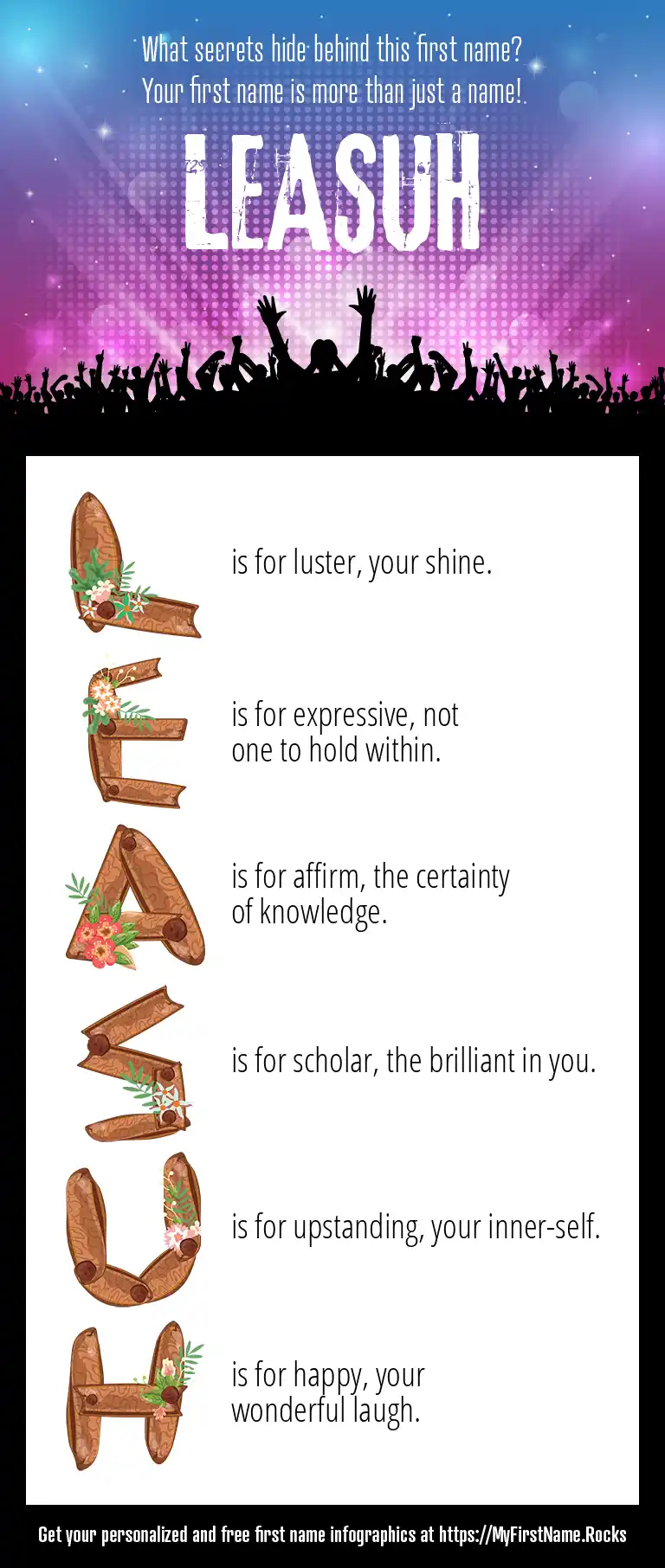 What secrets hide behind this first name?
Your first name is more than just a name!

LEASUH

L is for luster, your shine.

E is for expressive, not one to hold within.

A is for affirm, the certainty of knowledge.

S is for scholar, the brilliant in you.

U is for upstanding, your inner-self.

H is for happy, your wonderful laugh.

Get your personalized and free first name infographics at https://MyFirstName.Rocks