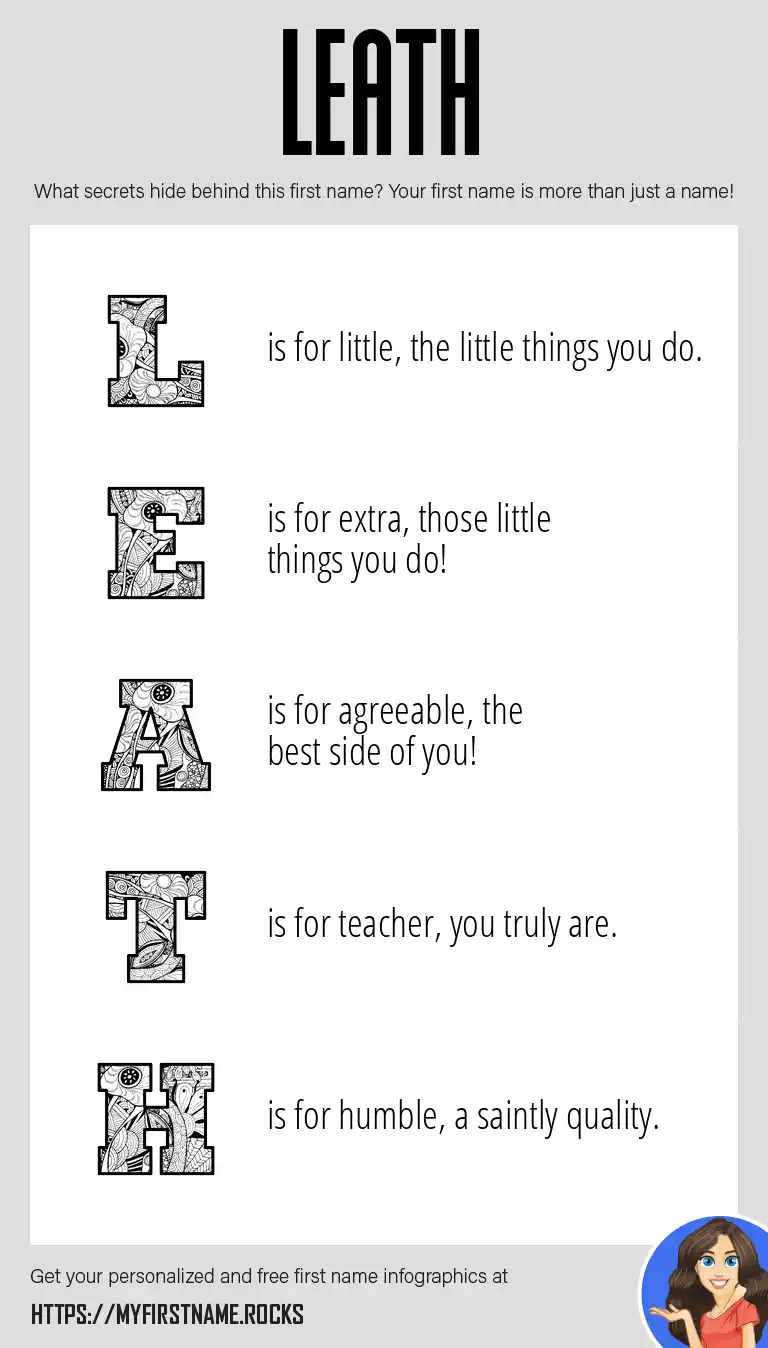 LEATH

What secrets hide behind this first name? Your first name is more than just a name!

L is for little, the little things you do.

E is for extra, those little things you do!

A is for agreeable, the best side of you!

T is for teacher, you truly are.

H is for humble, a saintly quality.

Get your personalized and free first name infographics at

HTTPS://MYFIRSTNAME.ROCKS