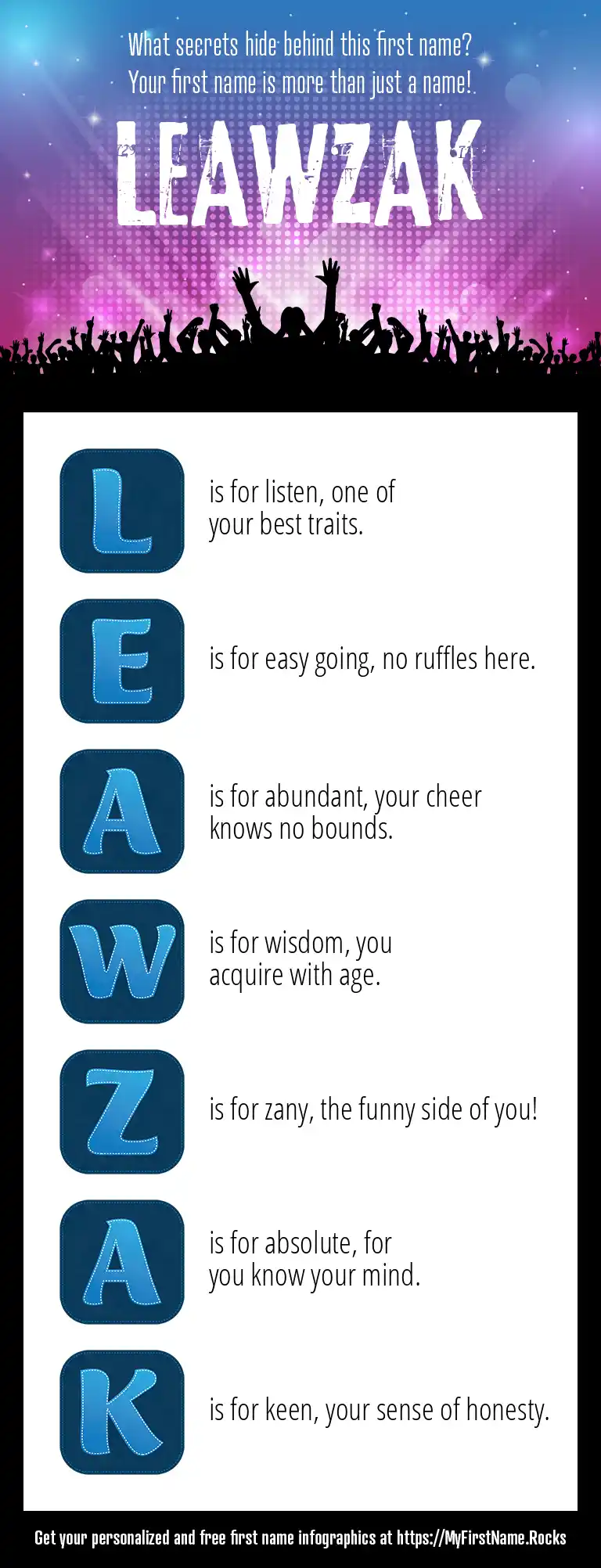 What secrets hide behind this first name?
Your first name is more than just a name!

LEAWZAK

L is for listen, one of your best traits.

E is for easy going, no ruffles here.

A is for abundant, your cheer knows no bounds.

W is for wisdom, you acquire with age.

Z is for zany, the funny side of you!

A is for absolute, for you know your mind.

K is for keen, your sense of honesty.

Get your personalized and free first name infographics at https://MyFirstName.Rocks