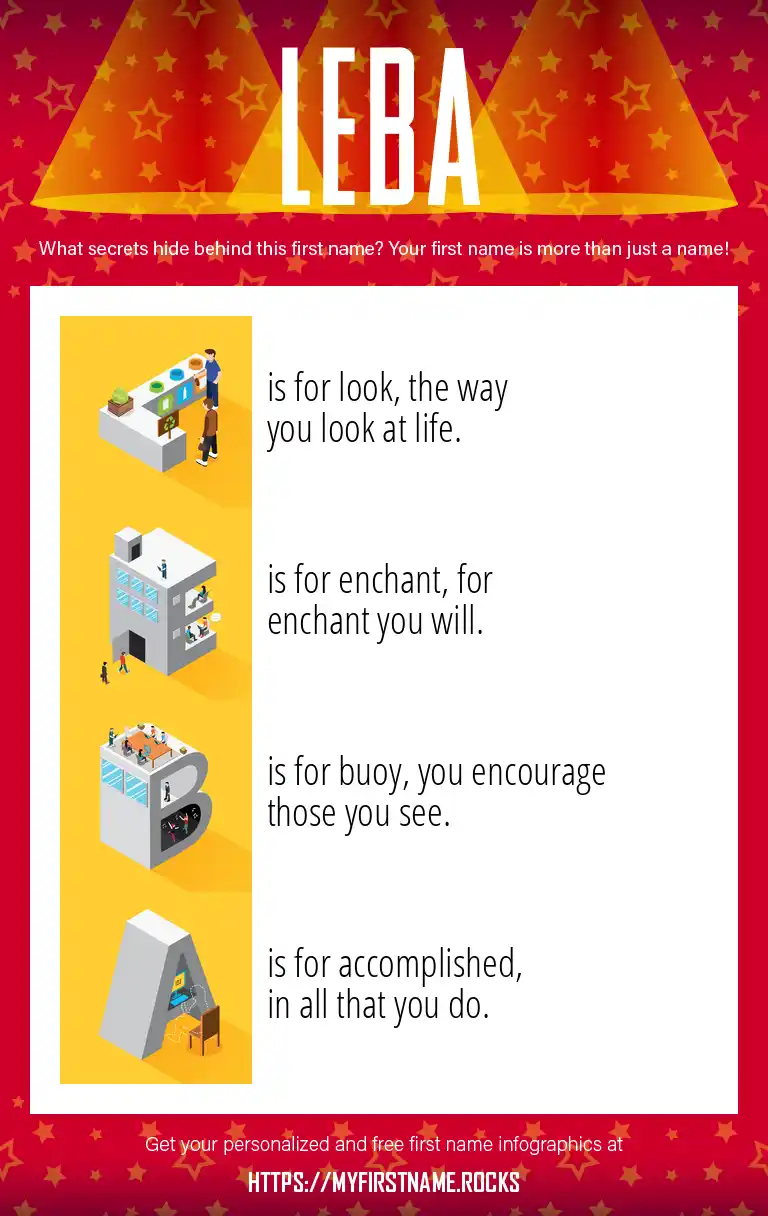 LEBA

What secrets hide behind this first name? Your first name is more than just a name!

L is for look, the way you look at life.

E is for enchant, for enchant you will.

B is for buoy, you encourage those you see.

A is for accomplished, in all that you do.

Get your personalized and free first name infographics at

HTTPS://MYFIRSTNAME.ROCKS