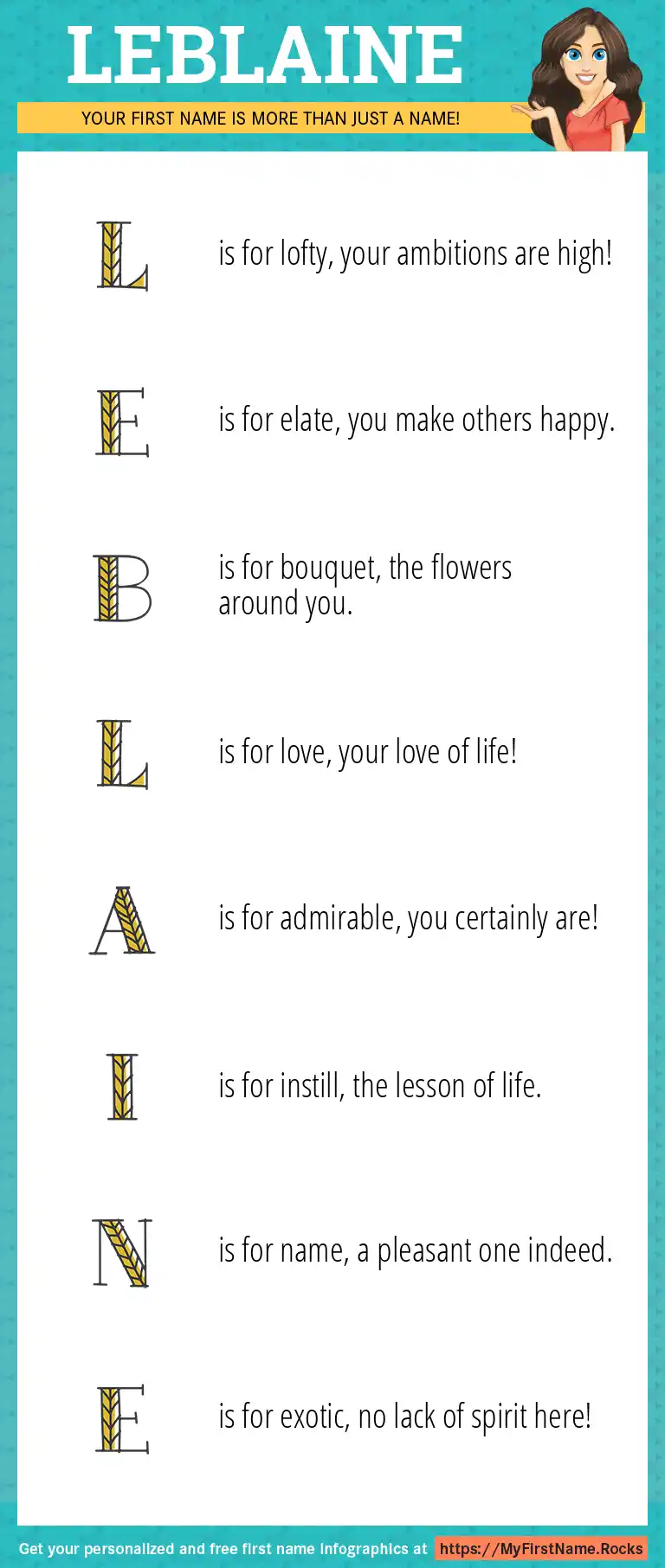 LEBLAINE

YOUR FIRST NAME IS MORE THAN JUST A NAME!

L is for lofty, your ambitions are high!

E is for elate, you make others happy.

B is for bouquet, the flowers around you.

L is for love, your love of life!

A is for admirable, you certainly are!

I is for instill, the lesson of life.

N is for name, a pleasant one indeed.

E is for exotic, no lack of spirit here!

Get your personalized and free first name infographics at https://MyFirstName.Rocks