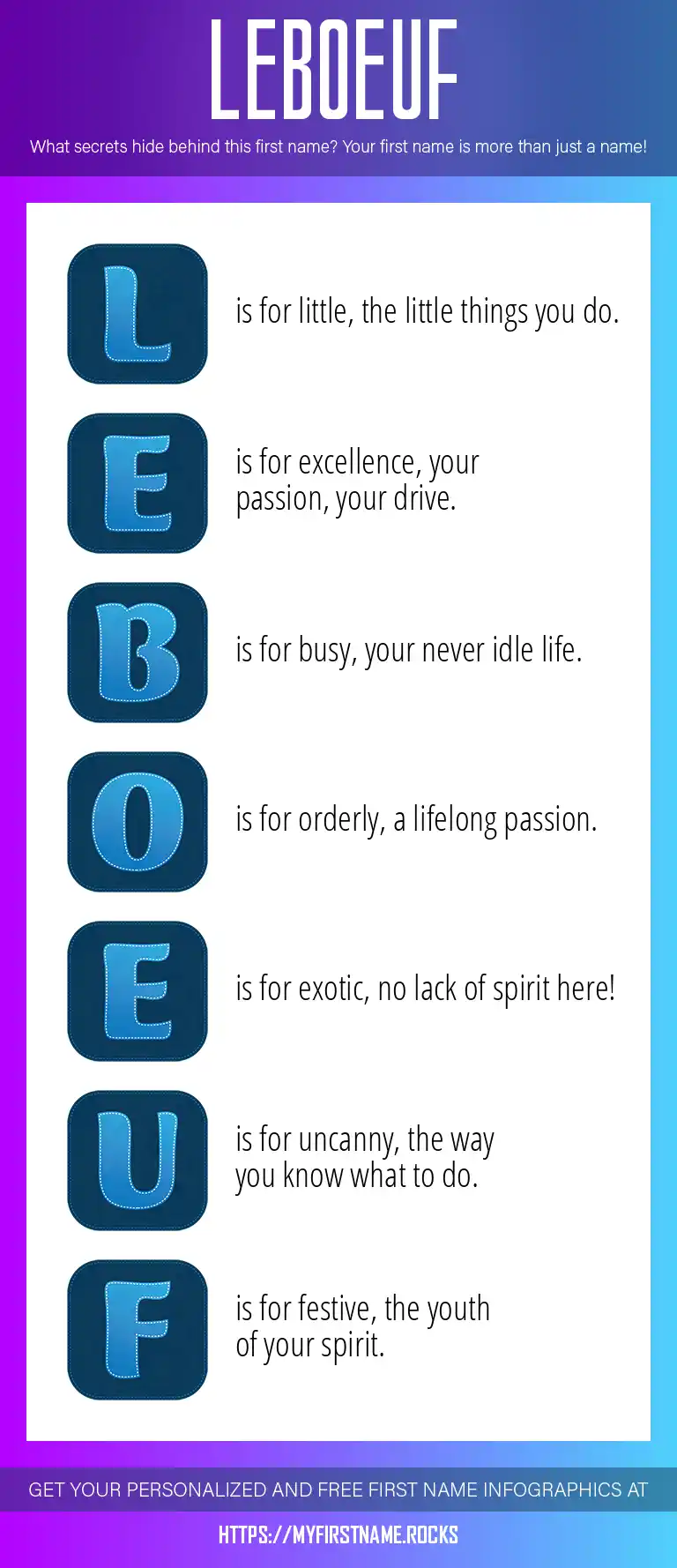 LEBOEUF

What secrets hide behind this first name? Your first name is more than just a name!

L is for little, the little things you do.

E is for excellence, your passion, your drive.

B is for busy, your never idle life.

O is for orderly, a lifelong passion.

E is for exotic, no lack of spirit here!

U is for uncanny, the way you know what to do.

F is for festive, the youth of your spirit.

GET YOUR PERSONALIZED AND FREE FIRST NAME INFOGRAPHICS AT

HTTPS://MYFIRSTNAME.ROCKS