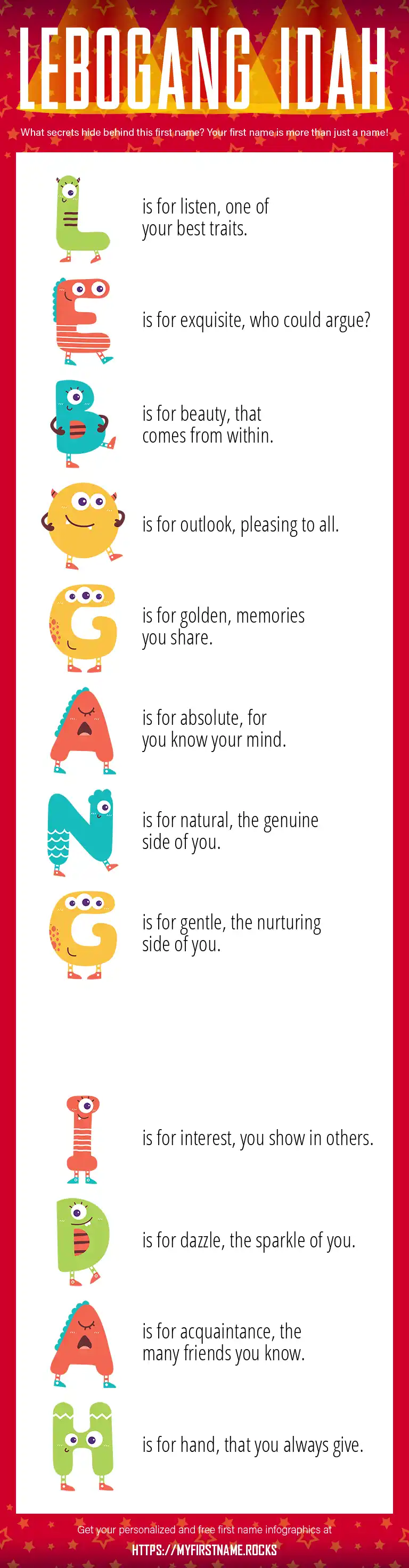 LEBOGANG IDAH

What secrets hide behind this first name? Your first name is more than just a name!

L is for listen, one of your best traits.

E is for exquisite, who could argue?

B is for beauty, that comes from within.

O is for outlook, pleasing to all.

G is for golden, memories you share.

A is for absolute, for you know your mind.

N is for natural, the genuine side of you.

G is for gentle, the nurturing side of you.

I is for interest, you show in others.

D is for dazzle, the sparkle of you.

A is for acquaintance, the many friends you know.

H is for hand, that you always give.

Get your personalized and free first name infographics at

HTTPS://MYFIRSTNAME.ROCKS