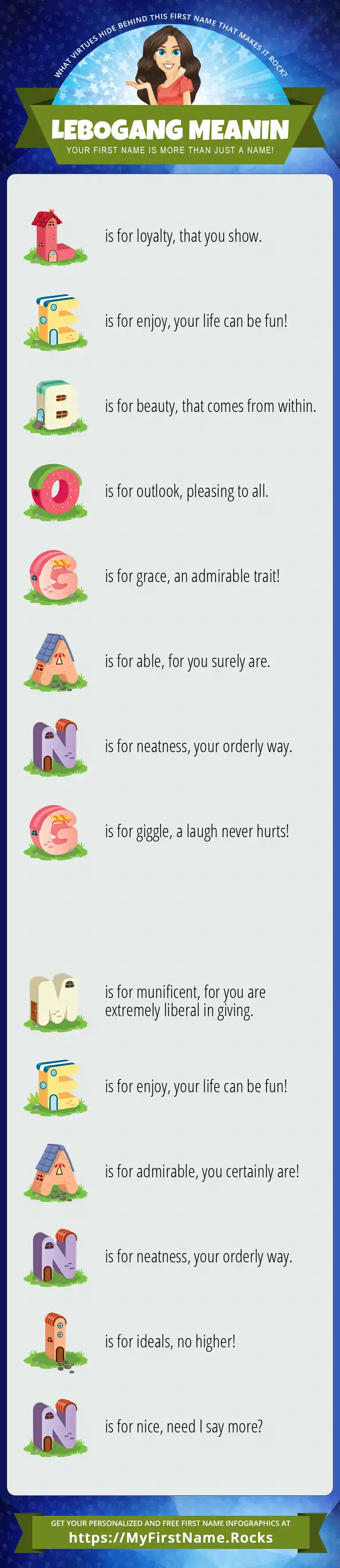 WHAT VIRTUES HIDE BEHIND THIS FIRST NAME THAT MAKES IT ROCK?

LEBOGANG MEANIN

YOUR FIRST NAME IS MORE THAN JUST A NAME!

L is for loyalty, that you show.

E is for enjoy, your life can be fun!

B is for beauty, that comes from within.

O is for outlook, pleasing to all.

G is for grace, an admirable trait!

A is for able, for you surely are.

N is for neatness, your orderly way.

G is for giggle, a laugh never hurts!

M is for munificent, for you are extremely liberal in giving.

E is for enjoy, your life can be fun!

A is for admirable, you certainly are!

N is for neatness, your orderly way.

I is for ideals, no higher!

N is for nice, need I say more?

GET YOUR PERSONALIZED AND FREE FIRST NAME INFOGRAPHICS AT

https://MyFirstName.Rocks