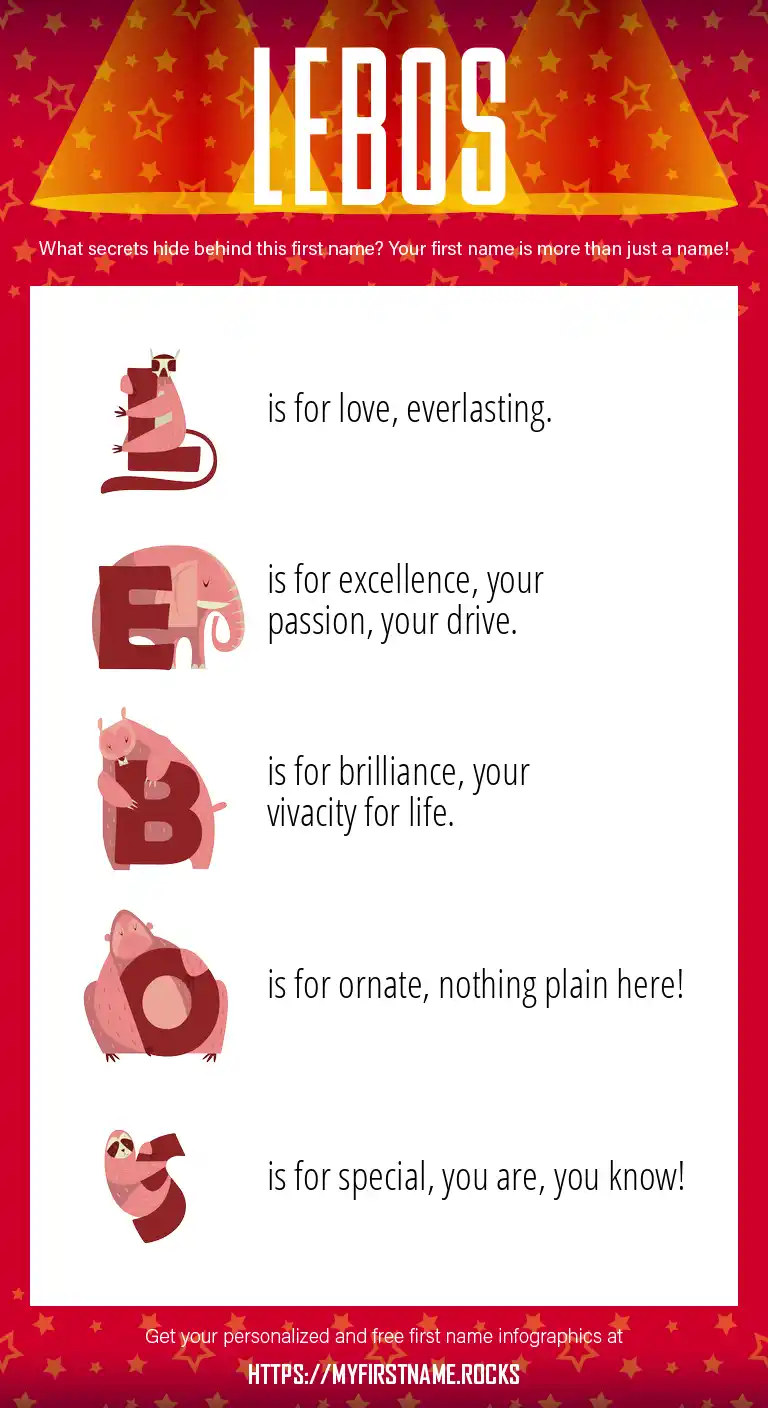 LEBOS

What secrets hide behind this first name? Your first name is more than just a name!

L is for love, everlasting.

E is for excellence, your passion, your drive.

B is for brilliance, your vivacity for life.

O is for ornate, nothing plain here!

S is for special, you are, you know!

Get your personalized and free first name infographics at

HTTPS://MYFIRSTNAME.ROCKS