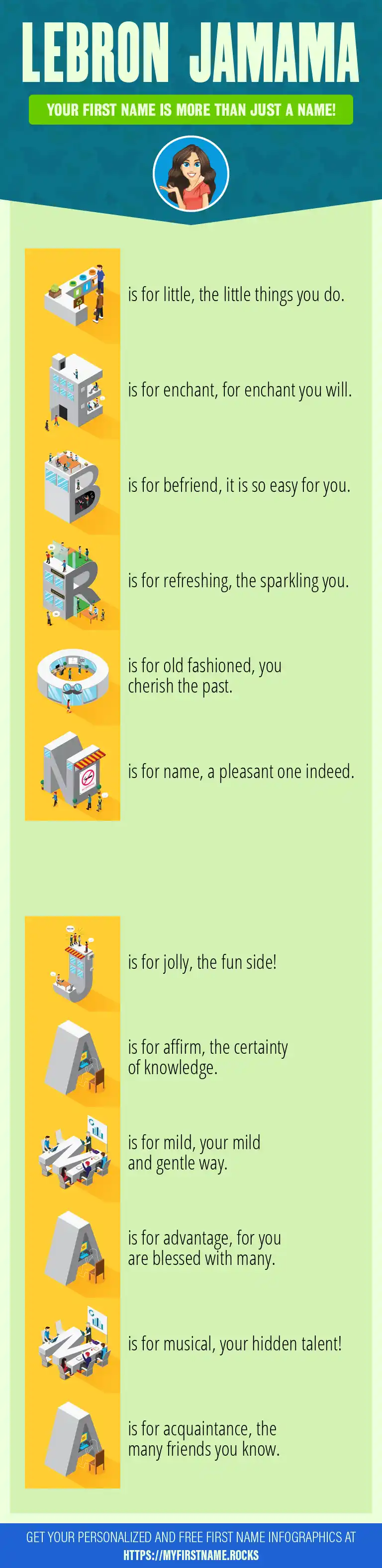 LEBRON JAMAMA

YOUR FIRST NAME IS MORE THAN JUST A NAME!

L is for little, the little things you do.

E is for enchant, for enchant you will.

B is for befriend, it is so easy for you.

R is for refreshing, the sparkling you.

O is for old fashioned, you cherish the past.

N is for name, a pleasant one indeed.

J is for jolly, the fun side!

A is for affirm, the certainty of knowledge.

M is for mild, your mild and gentle way.

A is for advantage, for you are blessed with many.

M is for musical, your hidden talent!

A is for acquaintance, the many friends you know.

GET YOUR PERSONALIZED AND FREE FIRST NAME INFOGRAPHICS AT HTTPS://MYFIRSTNAME.ROCKS